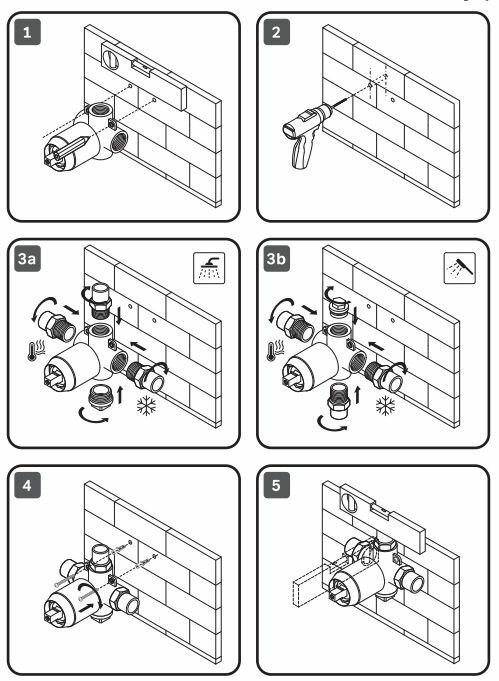 1

2

3a

3b

4

5