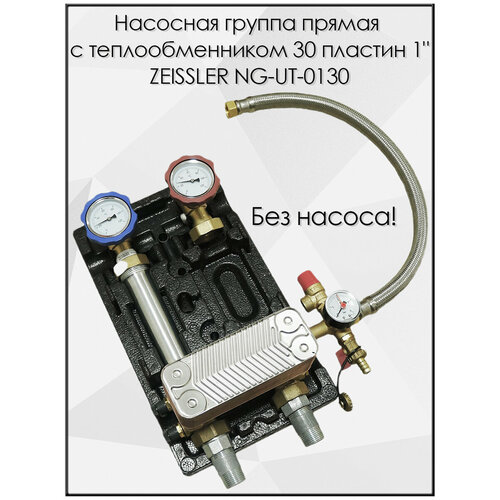 Насосная группа прямая с теплообменником 30 пластин 1''
ZEISSLER NG-UT-0130

Без насоса!