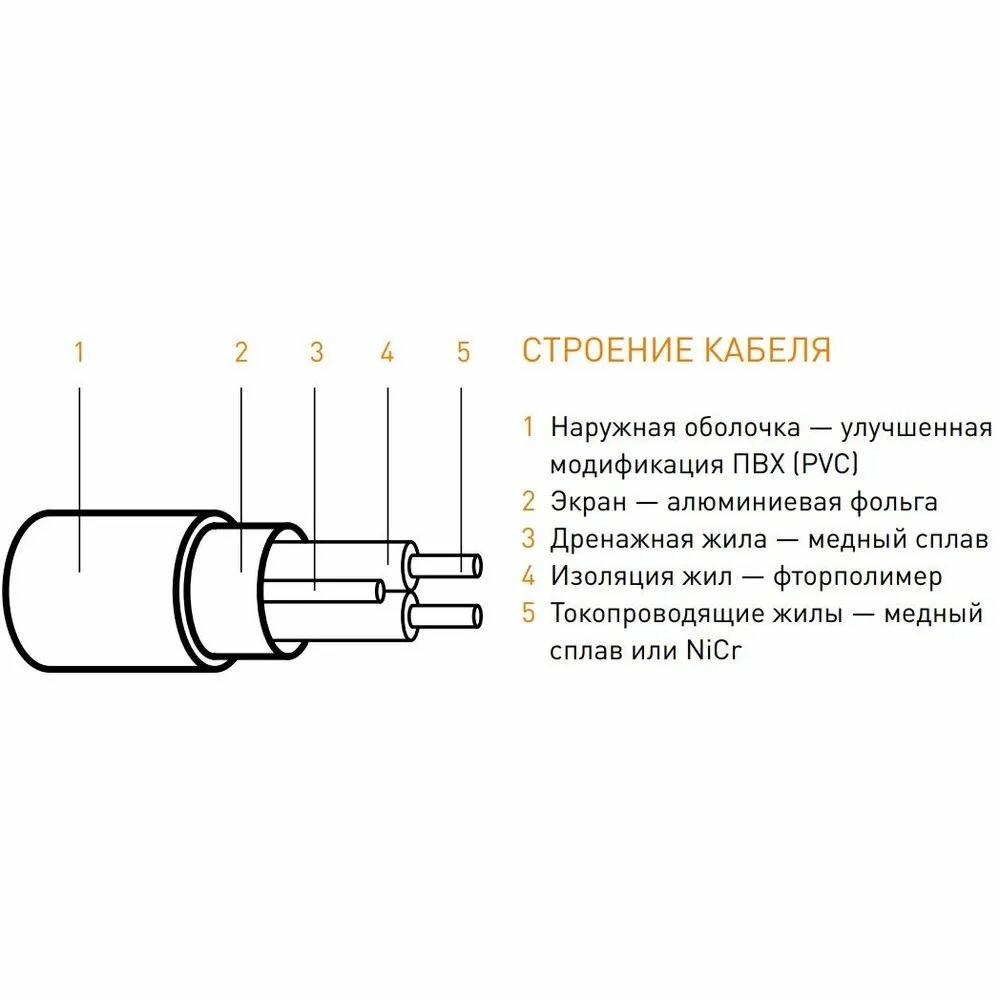 1 2 3 4 5

СТРОЕНИЕ КАБЕЛЯ

1 Наружная оболочка — улучшенная модификация ПВХ (PVC)
2 Экран — алюминиевая фольга
3 Дренажная жила — медный сплав
4 Изоляция жил — фторполимер
5 Токопроводящие жилы — медный сплав или NiCr