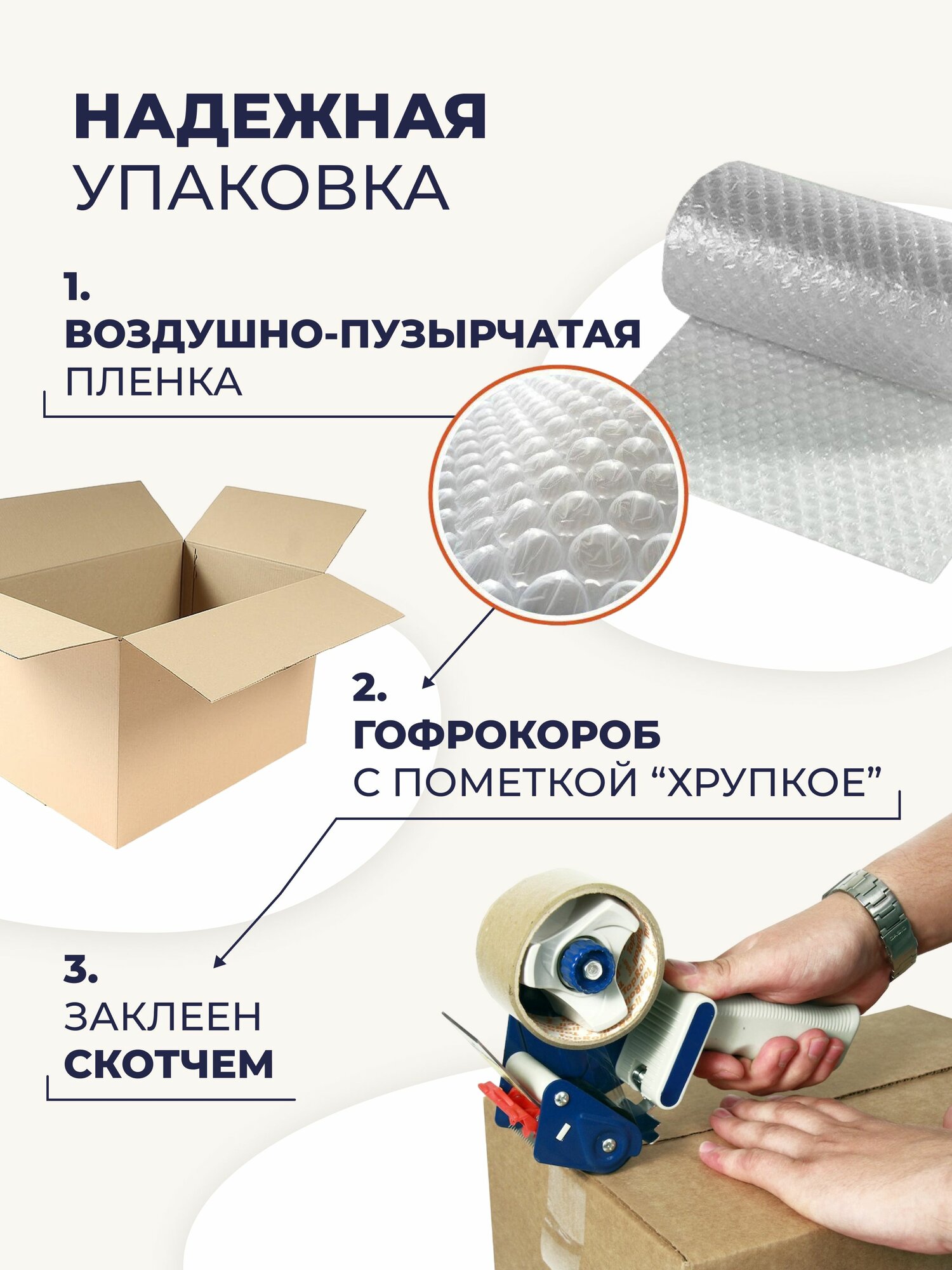 НАДЕЖНАЯ УПАКОВКА

1.
ВОЗДУШНО-ПУЗЫРЧАТАЯ ПЛЕНКА

2.
ГОФРОКОРОБ
С ПОМЕТКОЙ “ХРУПКОЕ”

3.
ЗАКЛЕЕН
СКОТЧЕМ