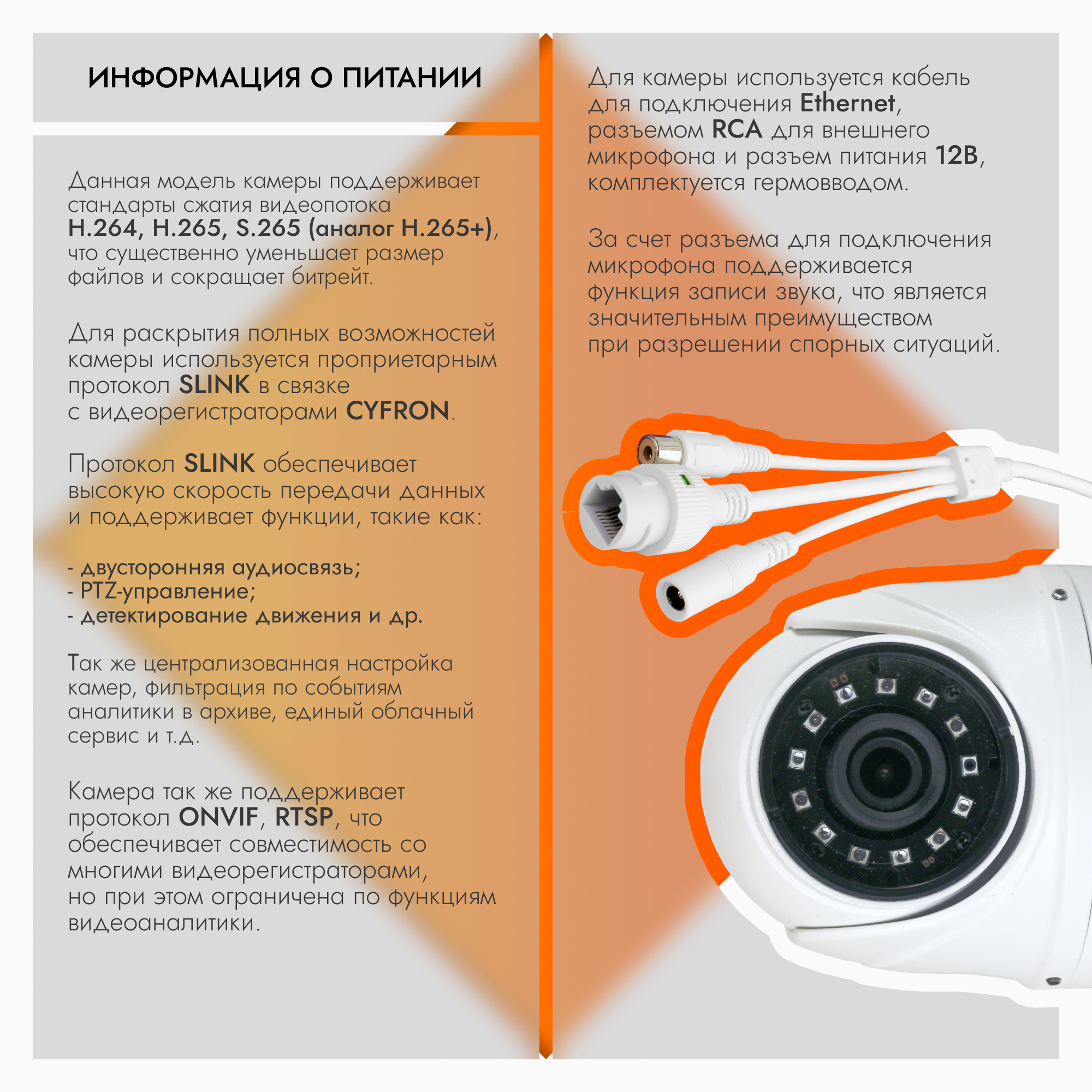 ИНФОРМАЦИЯ О ПИТАНИИ

Данная модель камеры поддерживает стандарты сжатия видеопотока H.264, H.265, S.265 (аналог H.265+), что существенно уменьшает размер файлов и сокращает битрейт.

Для раскрытия полных возможностей камеры используется проприетарным протокол SLINK в связке с видеорегистраторами CYFRON.

Протокол SLINK обеспечивает высокую скорость передачи данных и поддерживает функции, такие как:

- двусторонняя аудиосвязь;
- PTZ-управление;
- детектирование движения и др.

Так же централизованная настройка камер, фильтрация по событиям аналитики в архиве, единый облачный сервис и т.д.

Камера так же поддерживает протокол ONVIF, RTSP, что обеспечивает совместимость со многими видеорегистраторами, но при этом ограничена по функциям видеоаналитики.

Для камеры используется кабель для подключения Ethernet, разъемом RCA для внешнего микрофона и разъем питания 12В, комплектуется гермовводом.

За счет разъема для подключения микрофона поддерживается функция записи звука, что является значительным преимуществом при разрешении спорных ситуаций.