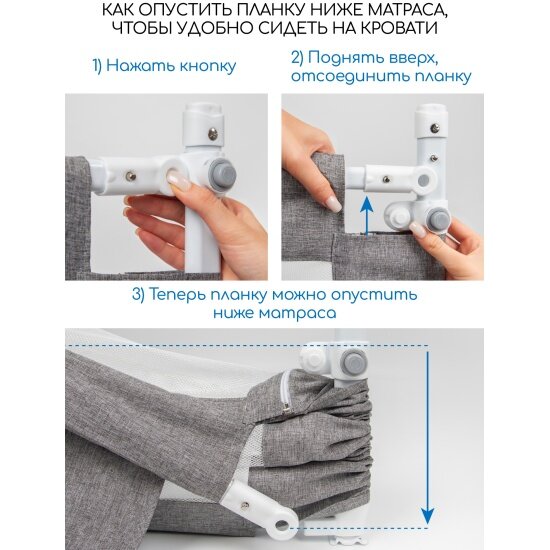 КАК ОПУСТИТЬ ПЛАНКУ НИЖЕ МАТРАСА, ЧТОБЫ УДОБНО СИДЕТЬ НА КРОВАТИ

1) Нажать кнопку

2) Поднять вверх, отсоединить планку

3) Теперь планку можно опустить ниже матраса