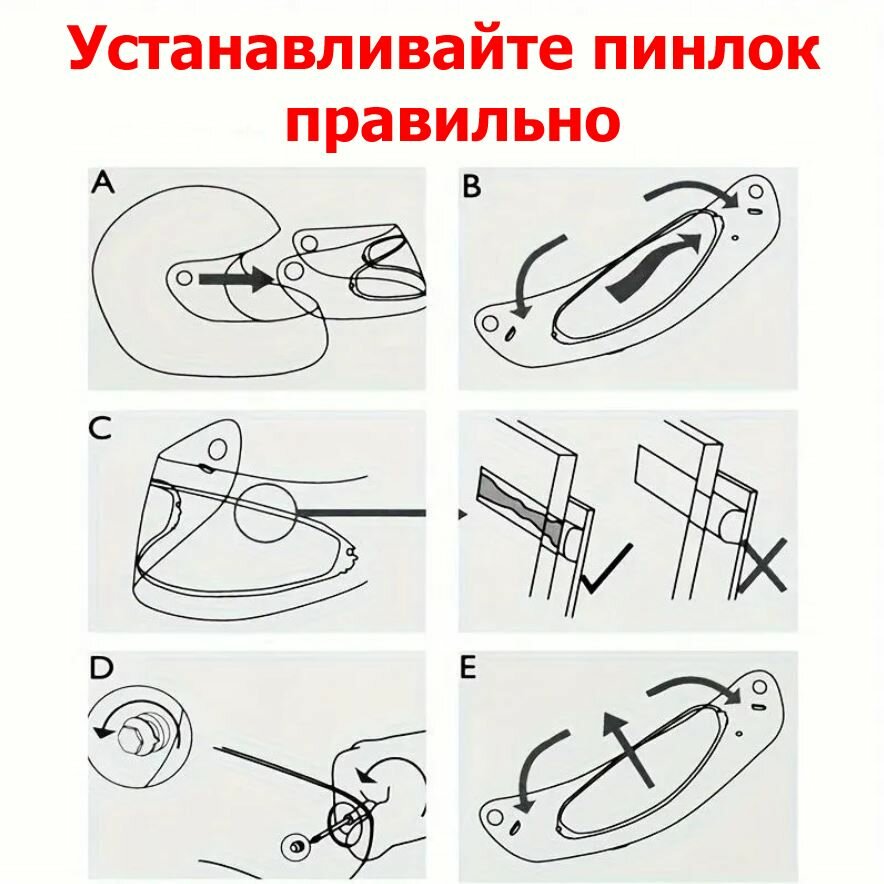 Устанавливайте пинлок правильно

A

B

C

D

E