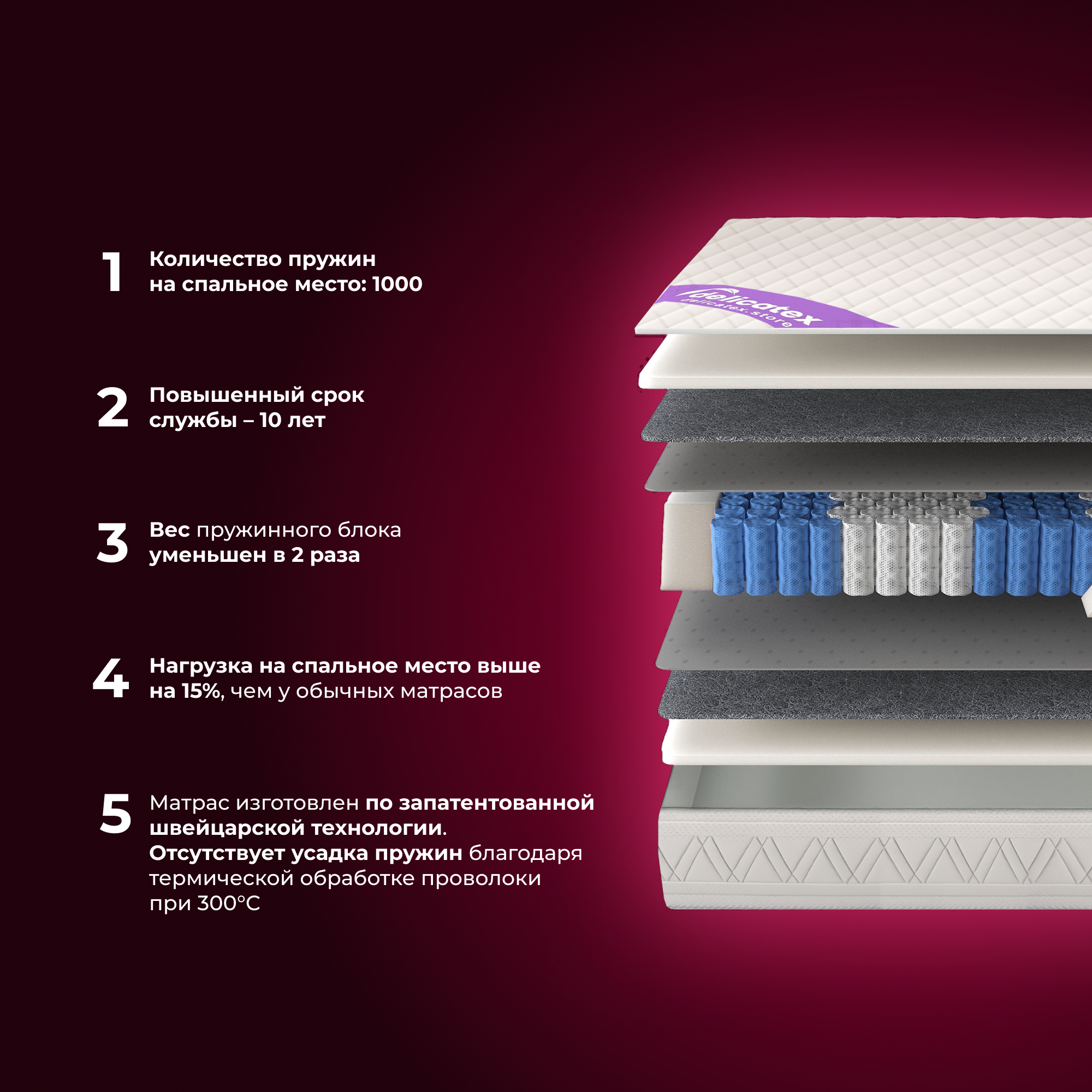 1 Количество пружин на спальное место: 1000

2 Повышенный срок службы – 10 лет

3 Вес пружинного блока уменьшен в 2 раза

4 Нагрузка на спальное место выше на 15%, чем у обычных матрасов

5 Матрас изготовлен по запатентованной швейцарской технологии. Отсутствует усадка пружин благодаря термической обработке проволоки при 300°C

delicatex
delicatex.store