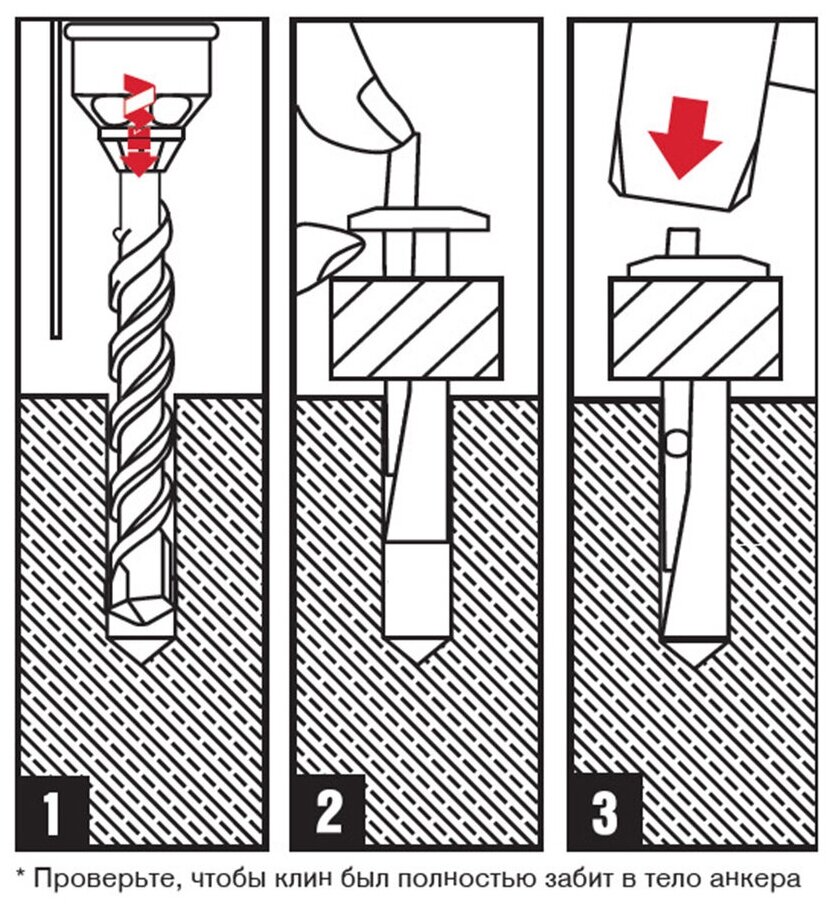 1

2

3

* Проверьте, чтобы клин был полностью забит в тело анкера