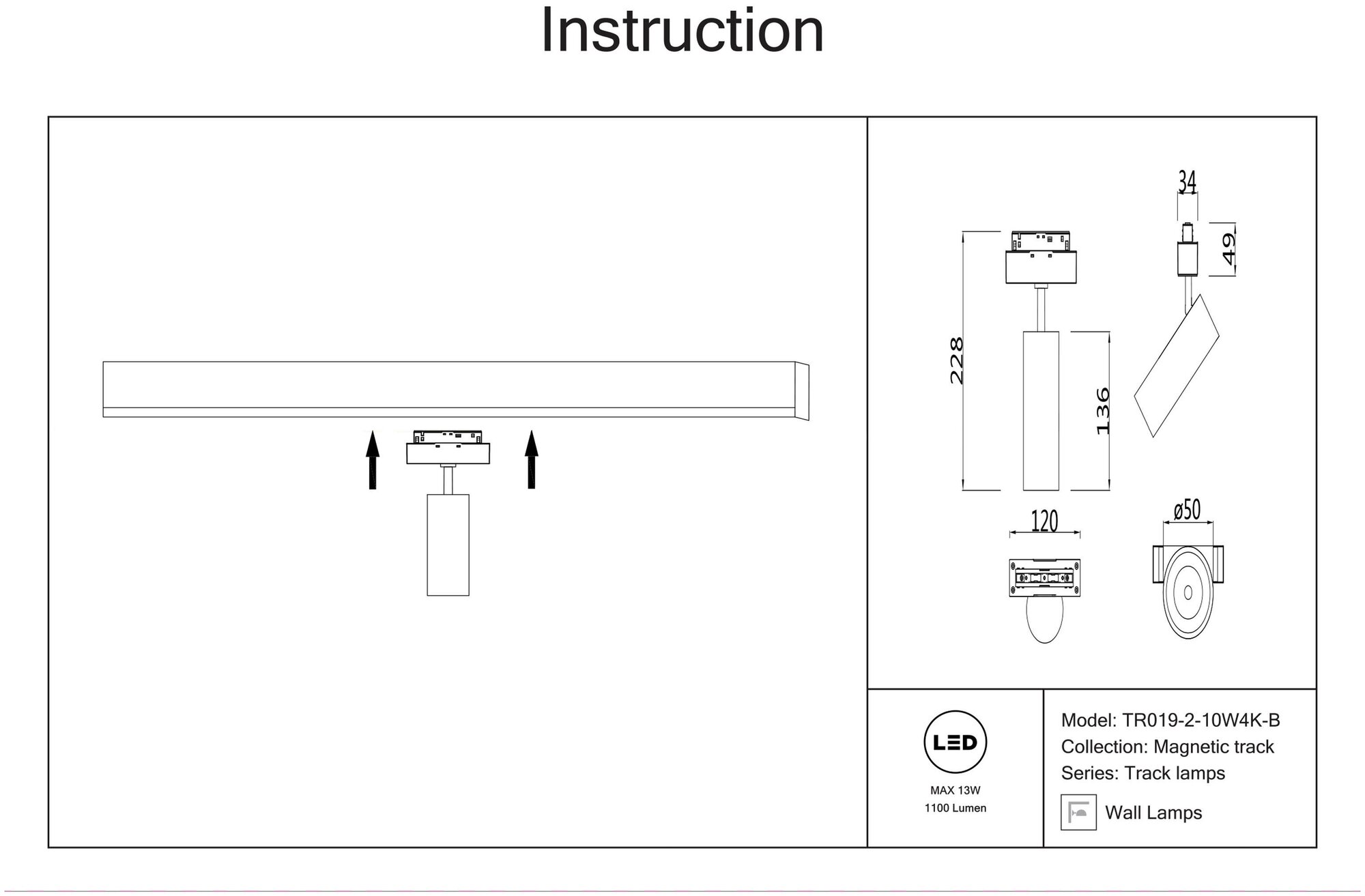 Instruction

34

49

228

136

120

ø50

LED

MAX 13W

1100 Lumen

Model: TR019-2-10W4K-B

Collection: Magnetic track

Series: Track lamps

Wall Lamps