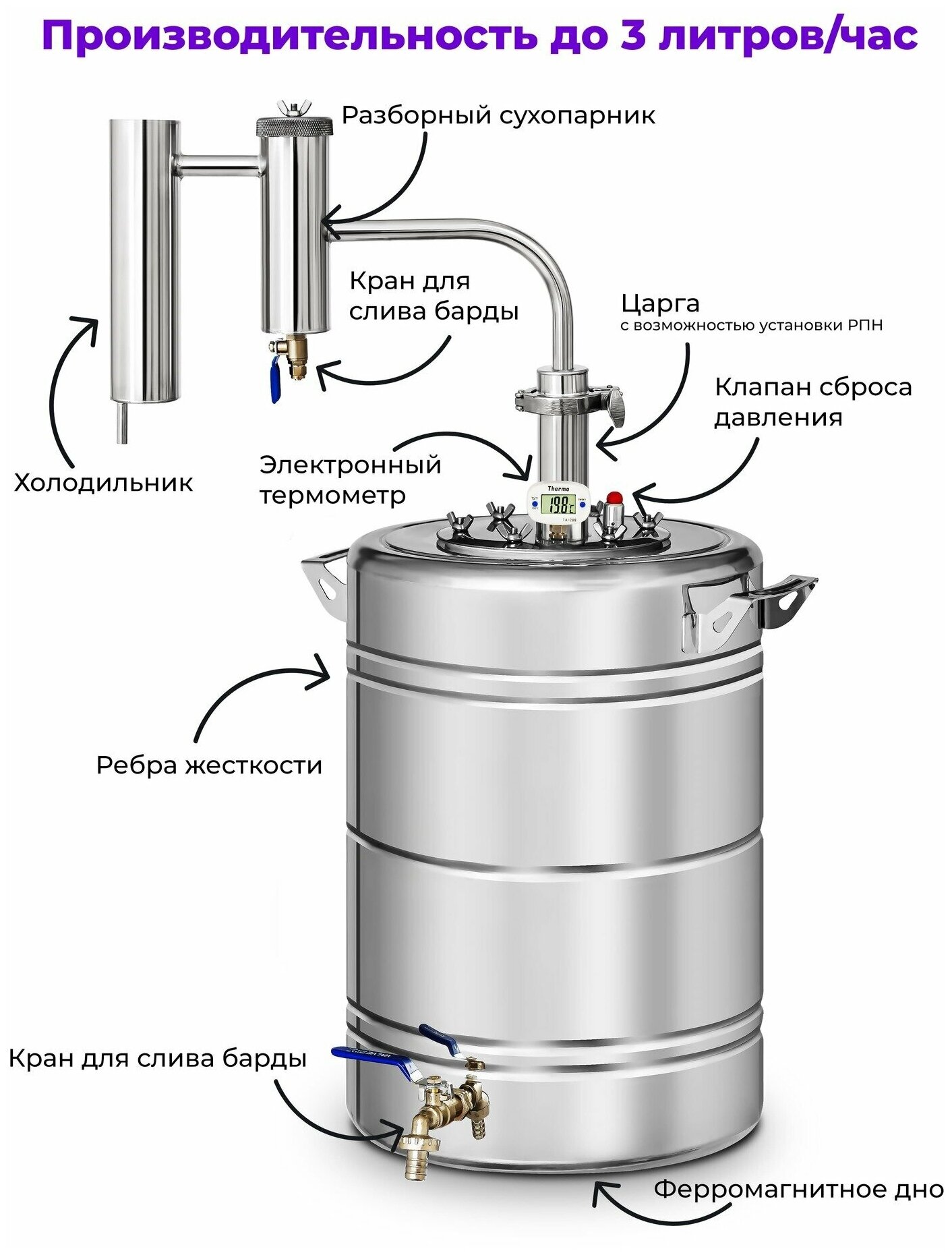 Производительность до 3 литров/час

Разборный сухопарник

Кран для слива барды

Царга
с возможностью установки РПН

Клапан сброса давления

Электронный термометр

Холодильник

Thermo

19.8°C

TA-288

Ребра жесткости

Кран для слива барды

Ферромагнитное дно