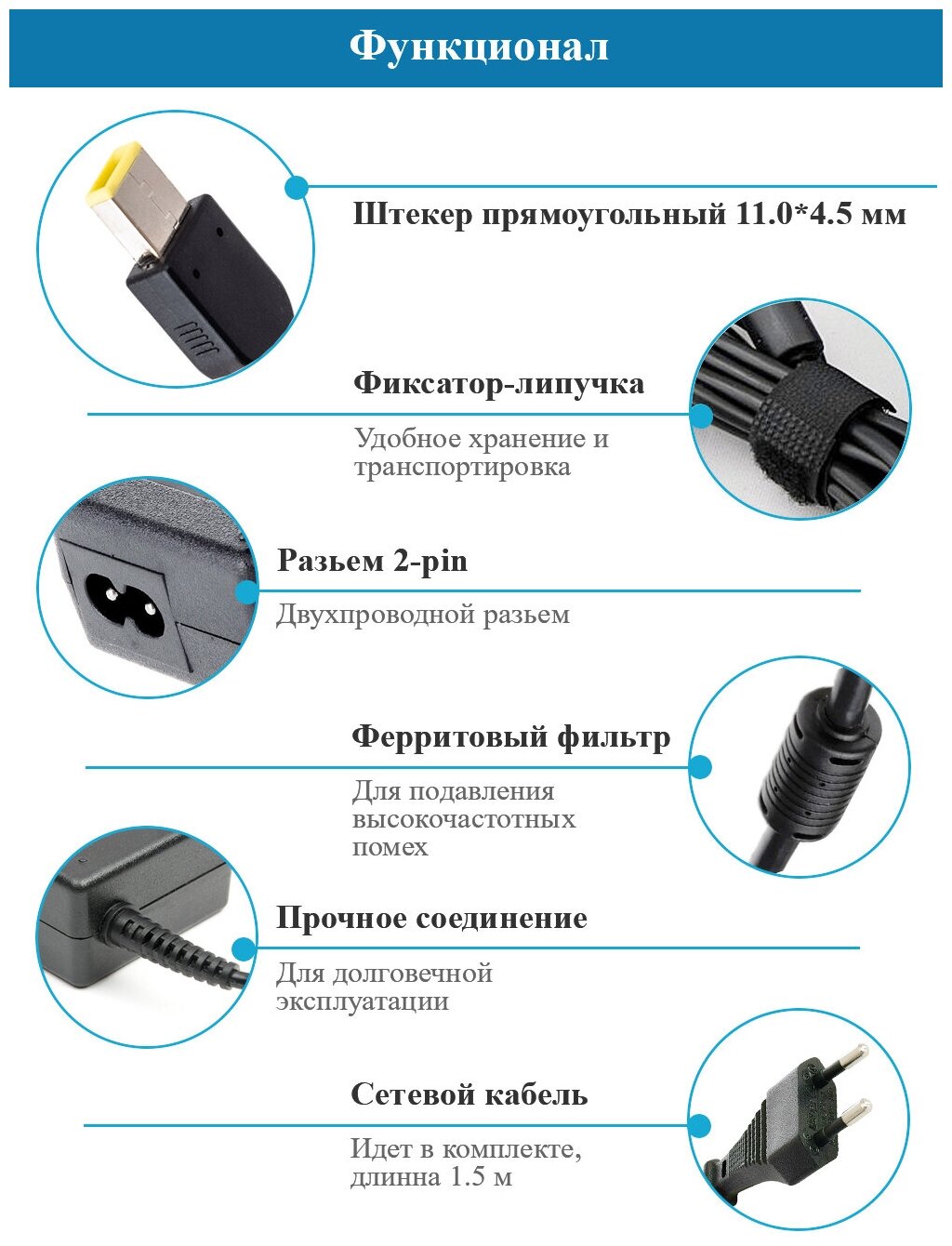 Функционал

Штекер прямоугольный 11.0*4.5 мм

Фиксатор-липучка

Удобное хранение и транспортировка

Разьем 2-pin

Двухпроводной разьем

Ферритовый фильтр

Для подавления высокочастотных помех

Прочное соединение

Для долговечной эксплуатации

Сетевой кабель

Идет в комплекте, длинна 1.5 м