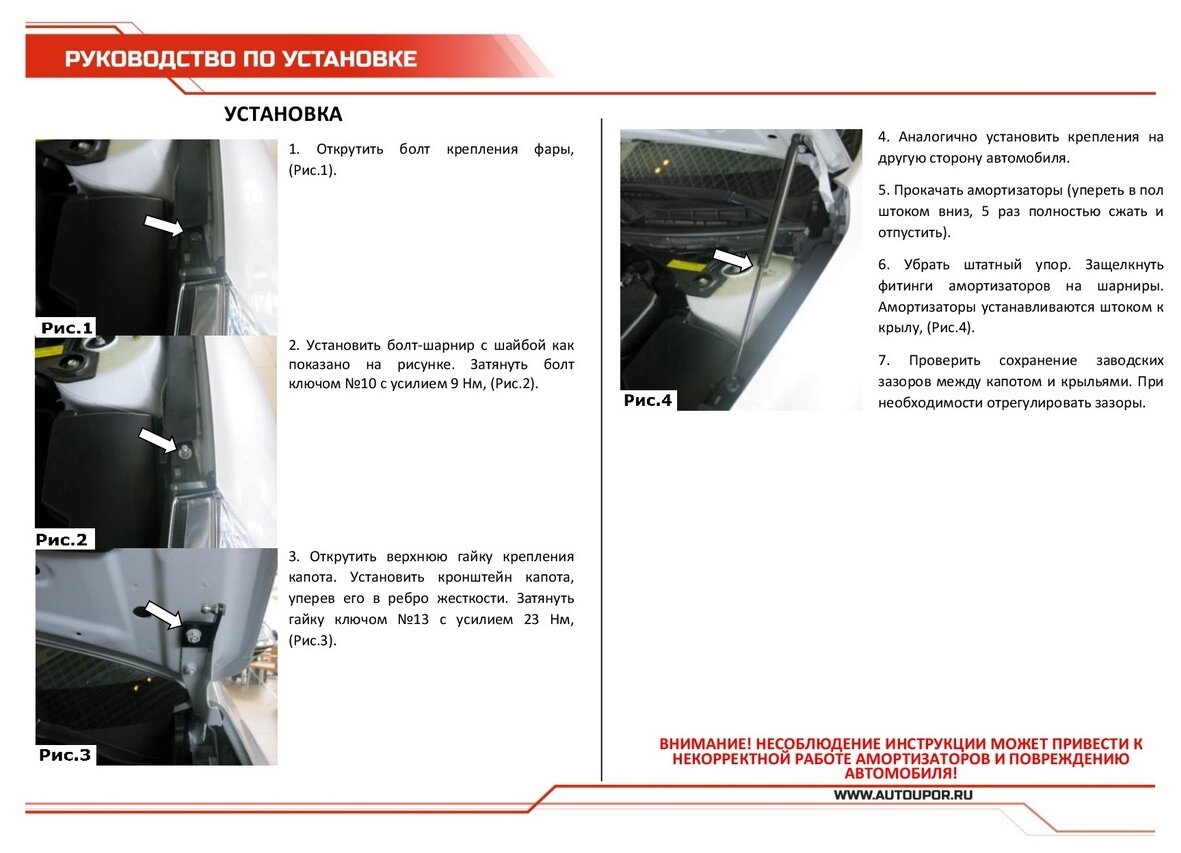 РУКОВОДСТВО ПО УСТАНОВКЕ

УСТАНОВКА

Рис.1

1. Открутить болт крепления фары, (Рис.1).

Рис.2

2. Установить болт-шарнир с шайбой как показано на рисунке. Затянуть болт ключом №10 с усилием 9 Нм, (Рис.2).

Рис.3

3. Открутить верхнюю гайку крепления капота. Установить кронштейн капота, уперев его в ребро жесткости. Затянуть гайку ключом №13 с усилием 23 Нм, (Рис.3).

Рис.4

4. Аналогично установить крепления на другую сторону автомобиля.

5. Прокачать амортизаторы (упереть в пол штоком вниз, 5 раз полностью сжать и отпустить).

6. Убрать штатный упор. Защелкнуть фитинги амортизаторов на шарниры. Амортизаторы устанавливаются штоком к крылу, (Рис.4).

7. Проверить сохранение заводских зазоров между капотом и крыльями. При необходимости отрегулировать зазоры.

ВНИМАНИЕ! НЕСОБЛЮДЕНИЕ ИНСТРУКЦИИ МОЖЕТ ПРИВЕСТИ К НЕКОРРЕКТНОЙ РАБОТЕ АМОРТИЗАТОРОВ И ПОВРЕЖДЕНИЮ АВТОМОБИЛЯ!

WWW.AUTOUPOR.RU