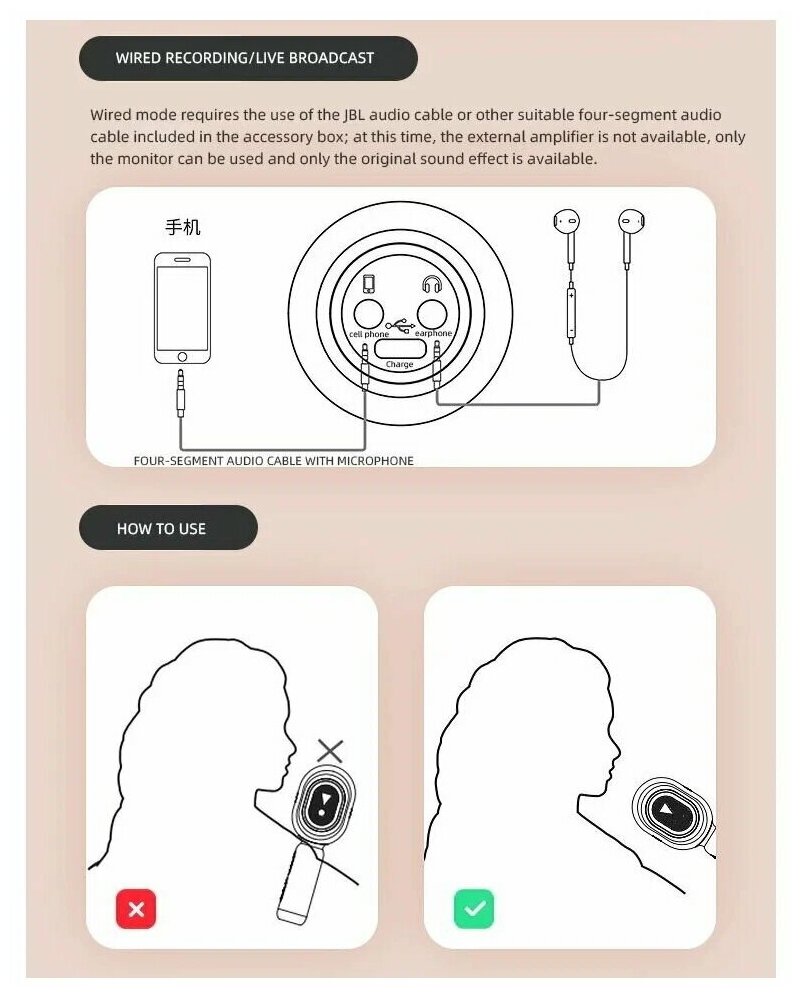 WIRED RECORDING/LIVE BROADCAST

Wired mode requires the use of the JBL audio cable or other suitable four-segment audio cable included in the accessory box; at this time, the external amplifier is not available, only the monitor can be used and only the original sound effect is available.

手机

cell phone

earphone

Charge

FOUR-SEGMENT AUDIO CABLE WITH MICROPHONE

HOW TO USE