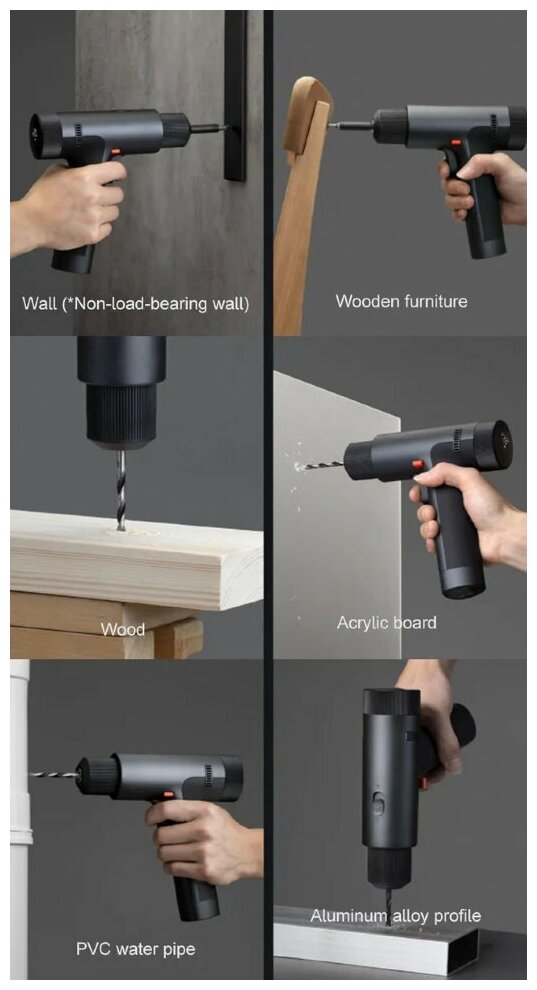 Wall (*Non-load-bearing wall)

Wooden furniture

Wood

Acrylic board

PVC water pipe

Aluminum alloy profile