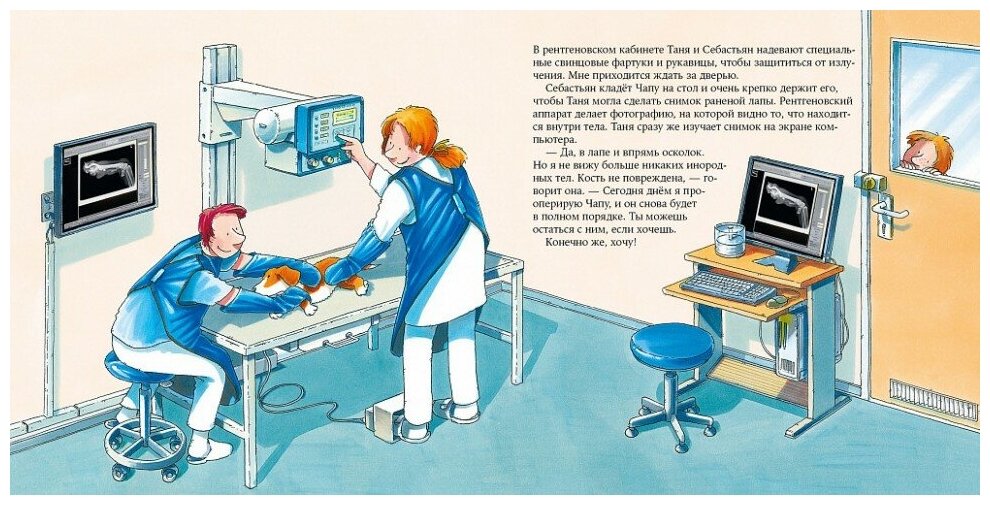 В рентгеновском кабинете Таня и Себастьян надевают специальные свинцовые фартуки и рукавицы, чтобы защититься от излучения. Мне приходится ждать за дверью.

Себастьян кладёт Чапу на стол и очень крепко держит его, чтобы Таня могла сделать снимок раненой лапы. Рентгеновский аппарат делает фотографию, на которой видно то, что находится внутри тела. Таня сразу же изучает снимок на экране компьютера.

— Да, в лапе и впрямь осколок. Но я не вижу больше никаких инородных тел. Кость не повреждена, — говорит она. — Сегодня днём я прооперирую Чапу, и он снова будет в полном порядке. Ты можешь остаться с ним, если хочешь.

Конечно же, хочу!