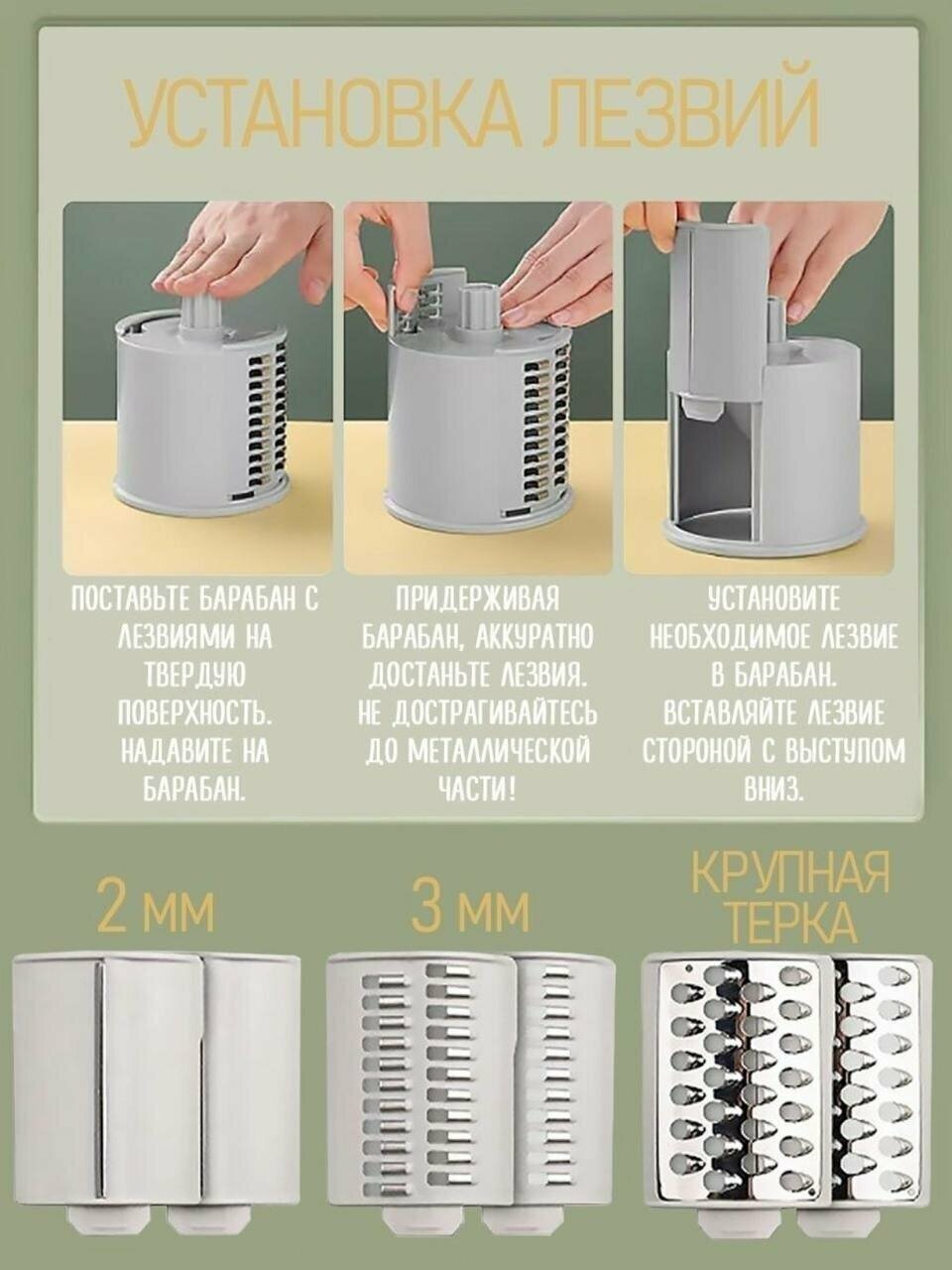 УСТАНОВКА ЛЕЗВИЙ

ПОСТАВЬТЕ БАРАБАН С ЛЕЗВИЯМИ НА ТВЕРДУЮ ПОВЕРХНОСТЬ. НАДАВИТЕ НА БАРАБАН.

ПРИДЕРЖИВАЯ БАРАБАН, АККУРАТНО ДОСТАНЬТЕ ЛЕЗВИЯ. НЕ ДОСТРАГИВАЙТЕСЬ ДО МЕТАЛЛИЧЕСКОЙ ЧАСТИ!

УСТАНОВИТЕ НЕОБХОДИМОЕ ЛЕЗВИЕ В БАРАБАН. ВСТАВЛЯЙТЕ ЛЕЗВИЕ СТОРОНОЙ С ВЫСТУПОМ ВНИЗ.

2 ММ

3 ММ

КРУПНАЯ ТЕРКА