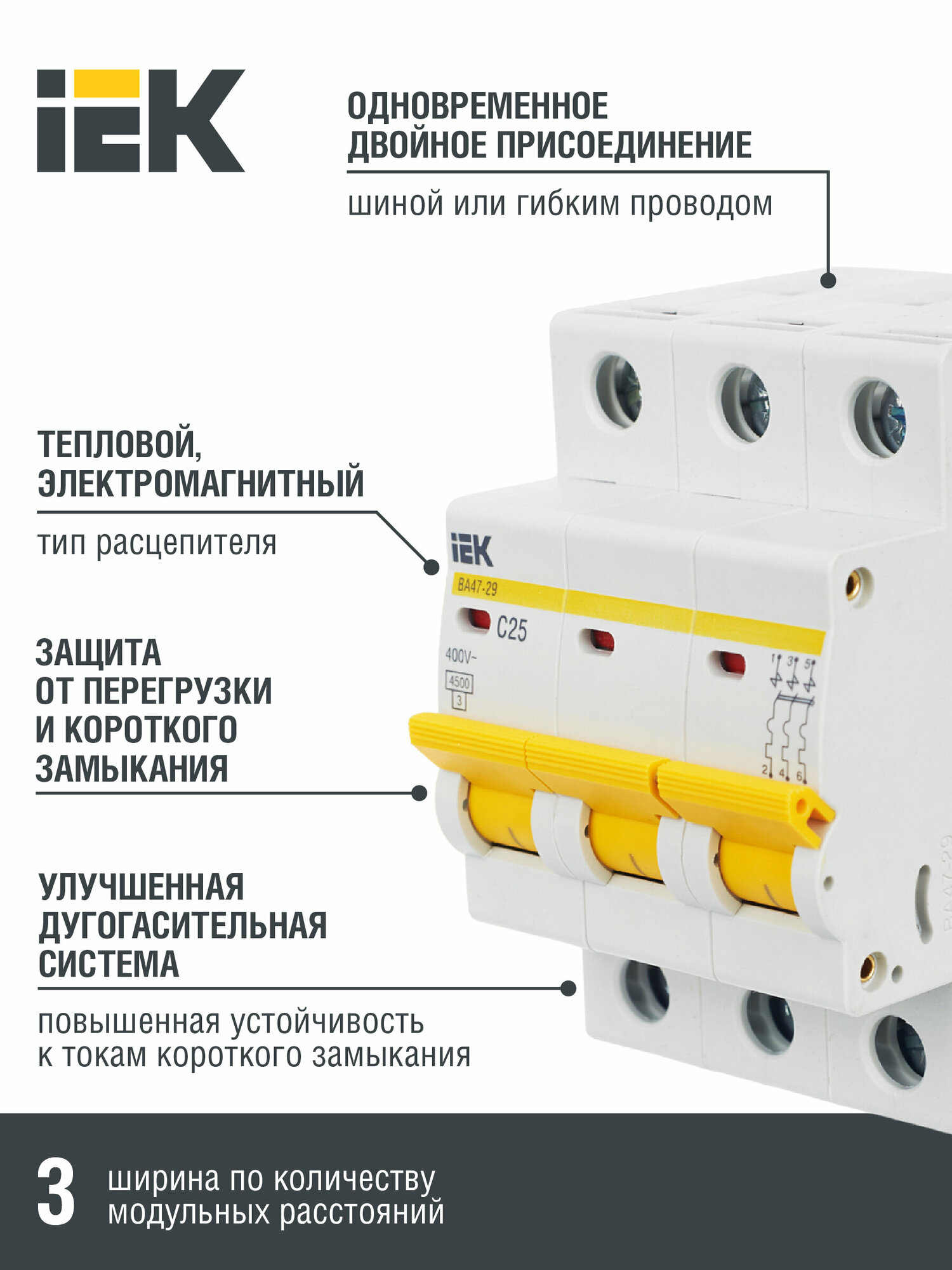 IEK

ОДНОВРЕМЕННОЕ ДВОЙНОЕ ПРИСОЕДИНЕНИЕ

шиной или гибким проводом

ТЕПЛОВОЙ, ЭЛЕКТРОМАГНИТНЫЙ

тип расцепителя

ЗАЩИТА ОТ ПЕРЕГРУЗКИ И КОРОТКОГО ЗАМЫКАНИЯ

УЛУЧШЕННАЯ ДУГОГАСИТЕЛЬНАЯ СИСТЕМА

повышенная устойчивость к токам короткого замыкания

IEK
ВА47-29
C25
400V~
4500
3
1 3 5
2 4 6
ВА47-29

3 ширина по количеству модульных расстояний