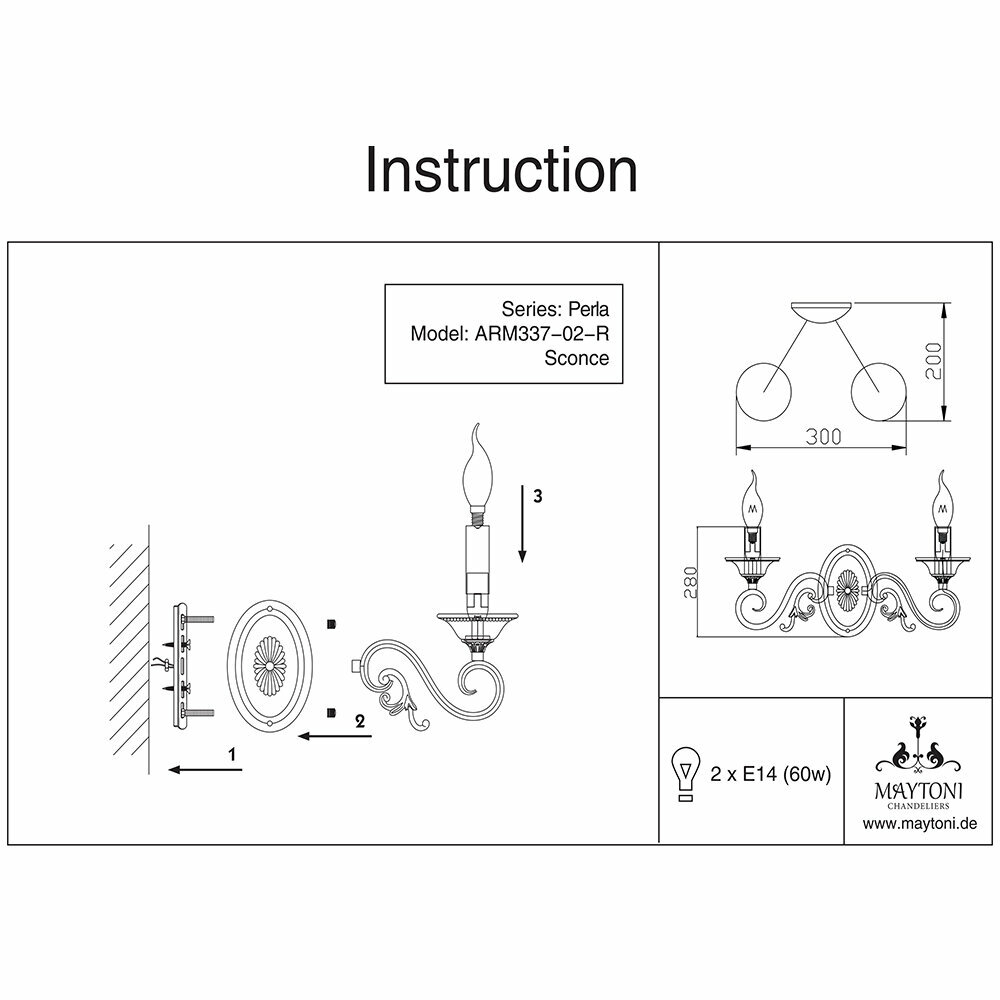 Instruction

Series: Perla
Model: ARM337-02-R
Sconce

3

2

1

200

300

280

2 x E14 (60w)

MAYTONI
CHANDELIERS
www.maytoni.de