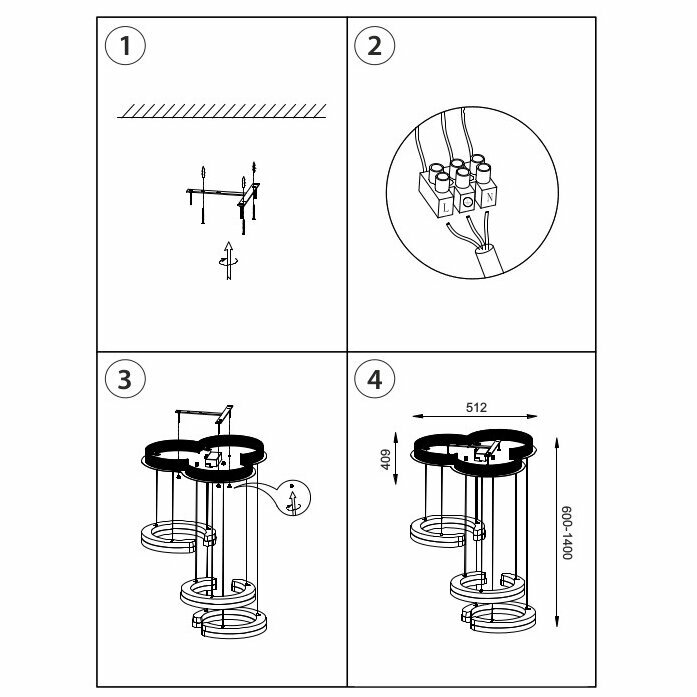 1

2

L

N

3

4

512

409

600-1400