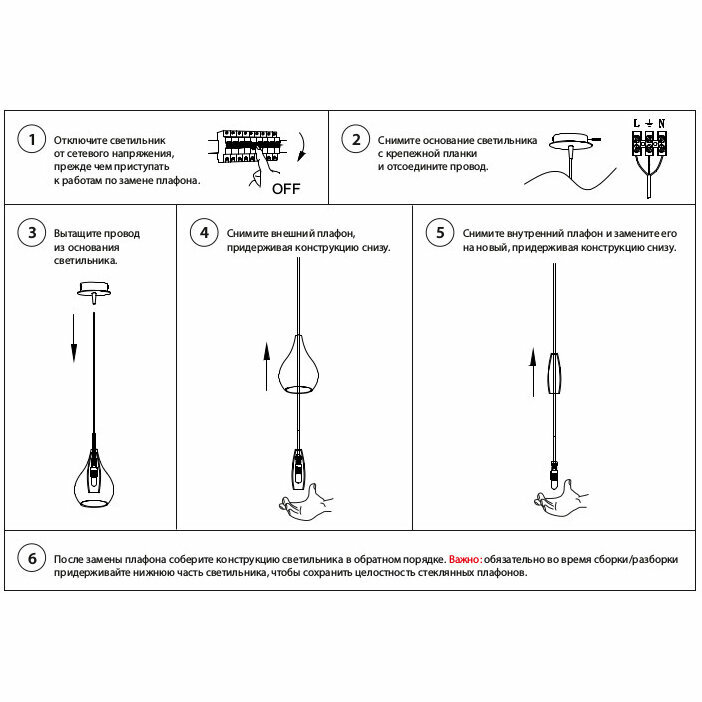 1
Отключите светильник от сетевого напряжения, прежде чем приступать к работам по замене плафона.

OFF

2
Снимите основание светильника с крепежной планки и отсоедините провод.

L ⏚ N

3
Вытащите провод из основания светильника.

4
Снимите внешний плафон, придерживая конструкцию снизу.

5
Снимите внутренний плафон и замените его на новый, придерживая конструкцию снизу.

6
После замены плафона соберите конструкцию светильника в обратном порядке. Важно: обязательно во время сборки/разборки придерживайте нижнюю часть светильника, чтобы сохранить целостность стеклянных плафонов.