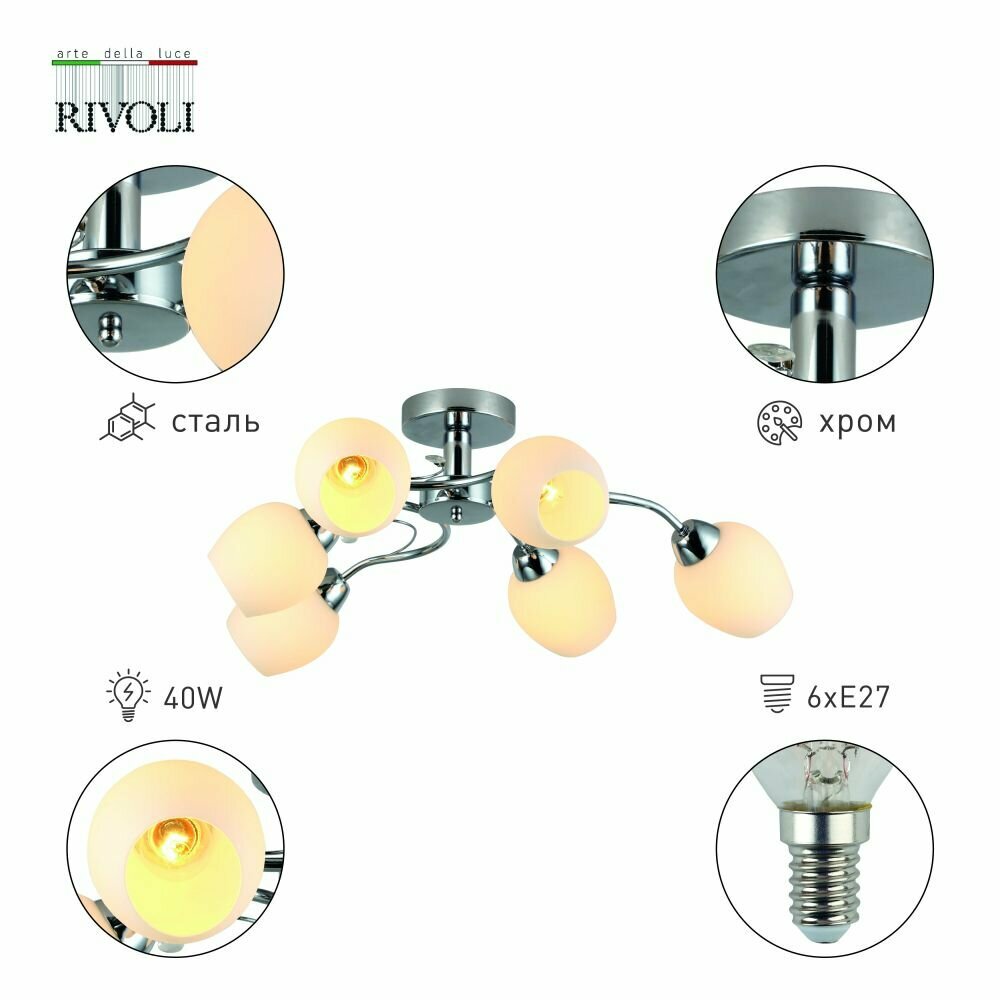 arte della luce
RIVOLI

сталь

хром

40W

6xE27