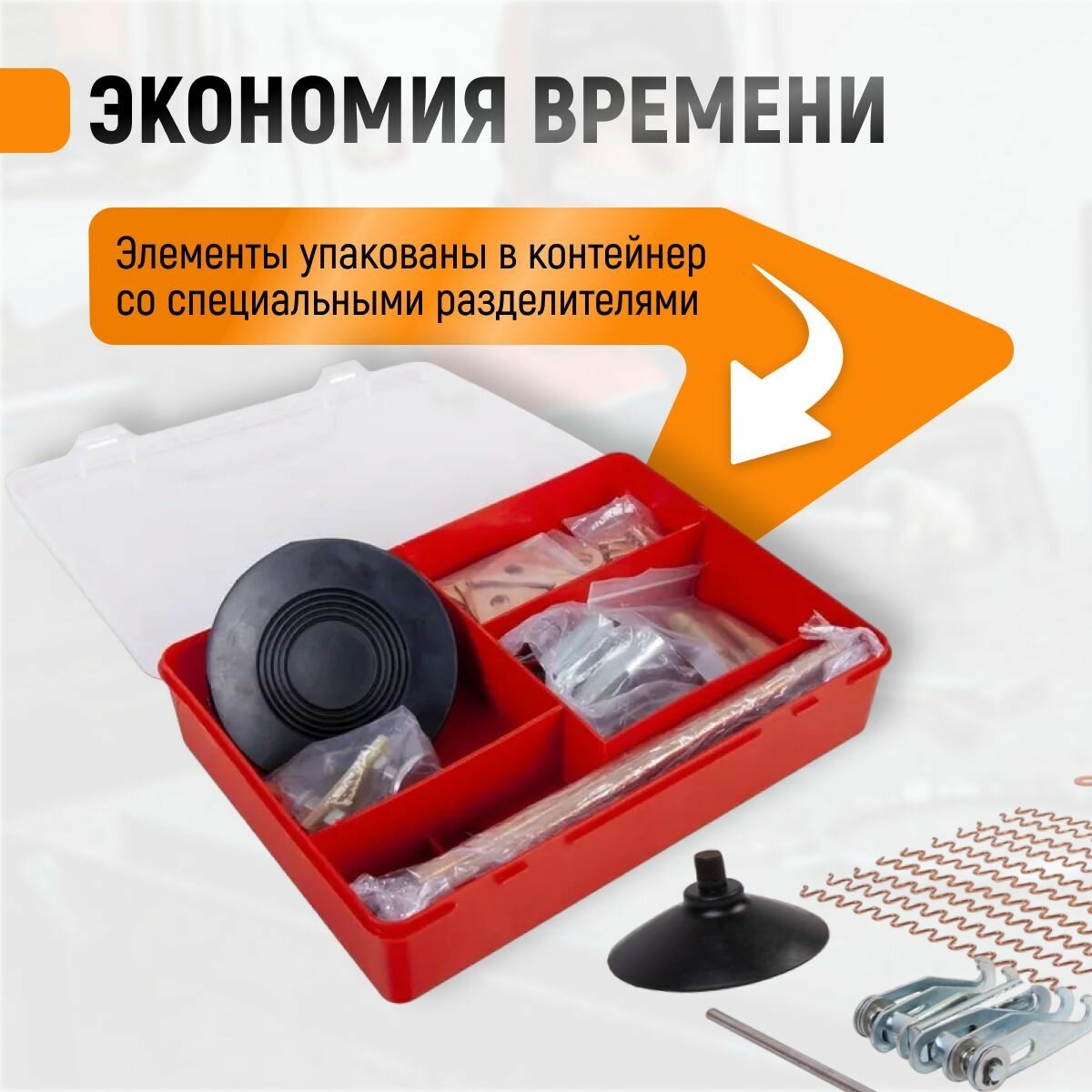 ЭКОНОМИЯ ВРЕМЕНИ

Элементы упакованы в контейнер со специальными разделителями