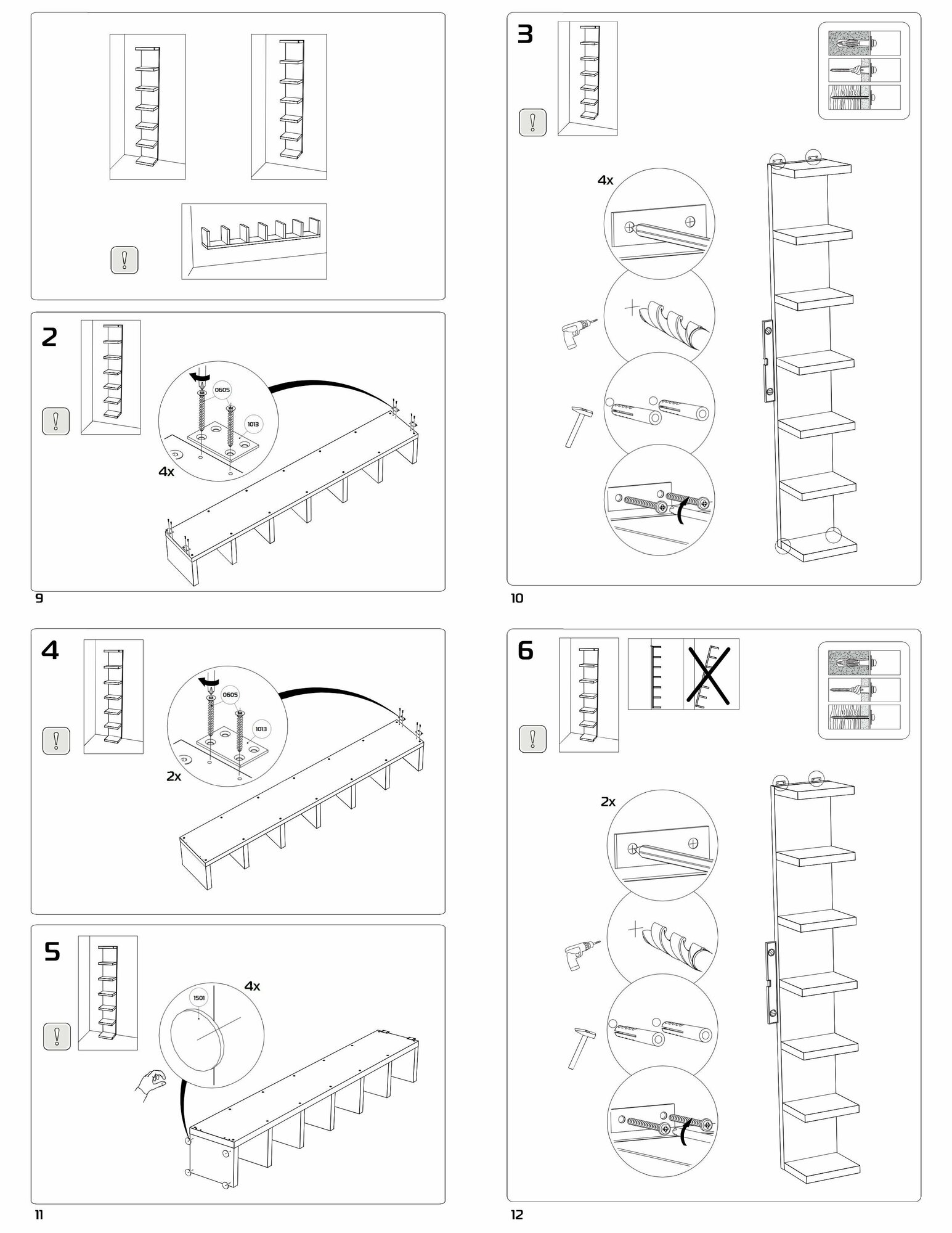 !

2

!

0605

1013

4x

9

3

!

4x

10

4

!

0605

1013

2x

5

!

1501

4x

11

6

!

2x

12