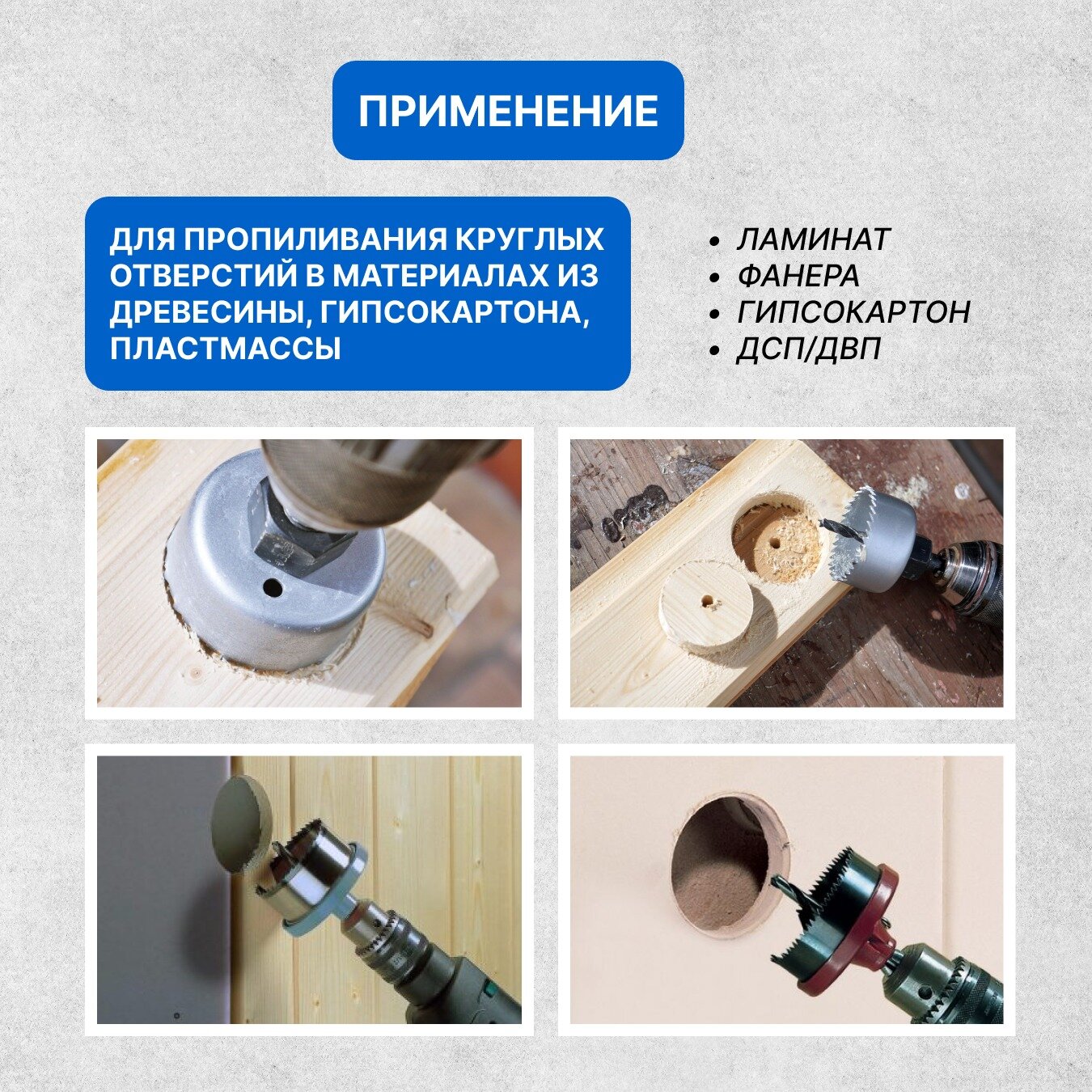 ПРИМЕНЕНИЕ

ДЛЯ ПРОПИЛИВАНИЯ КРУГЛЫХ ОТВЕРСТИЙ В МАТЕРИАЛАХ ИЗ ДРЕВЕСИНЫ, ГИПСОКАРТОНА, ПЛАСТМАССЫ

• ЛАМИНАТ
• ФАНЕРА
• ГИПСОКАРТОН
• ДСП/ДВП