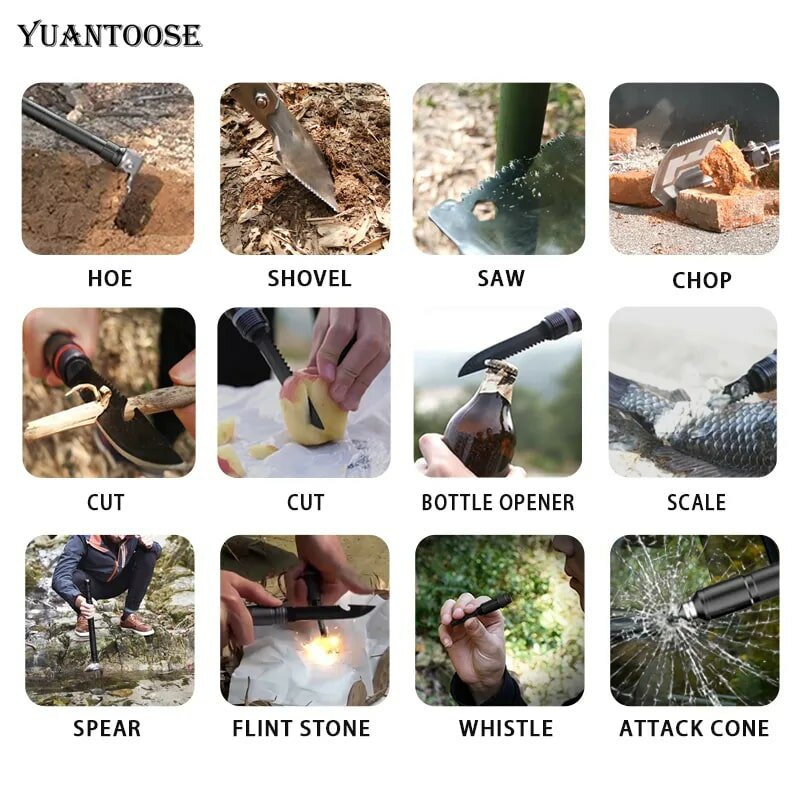 YUANTOOSE

HOE
SHOVEL
SAW
CHOP

CUT
CUT
BOTTLE OPENER
SCALE

SPEAR
FLINT STONE
WHISTLE
ATTACK CONE