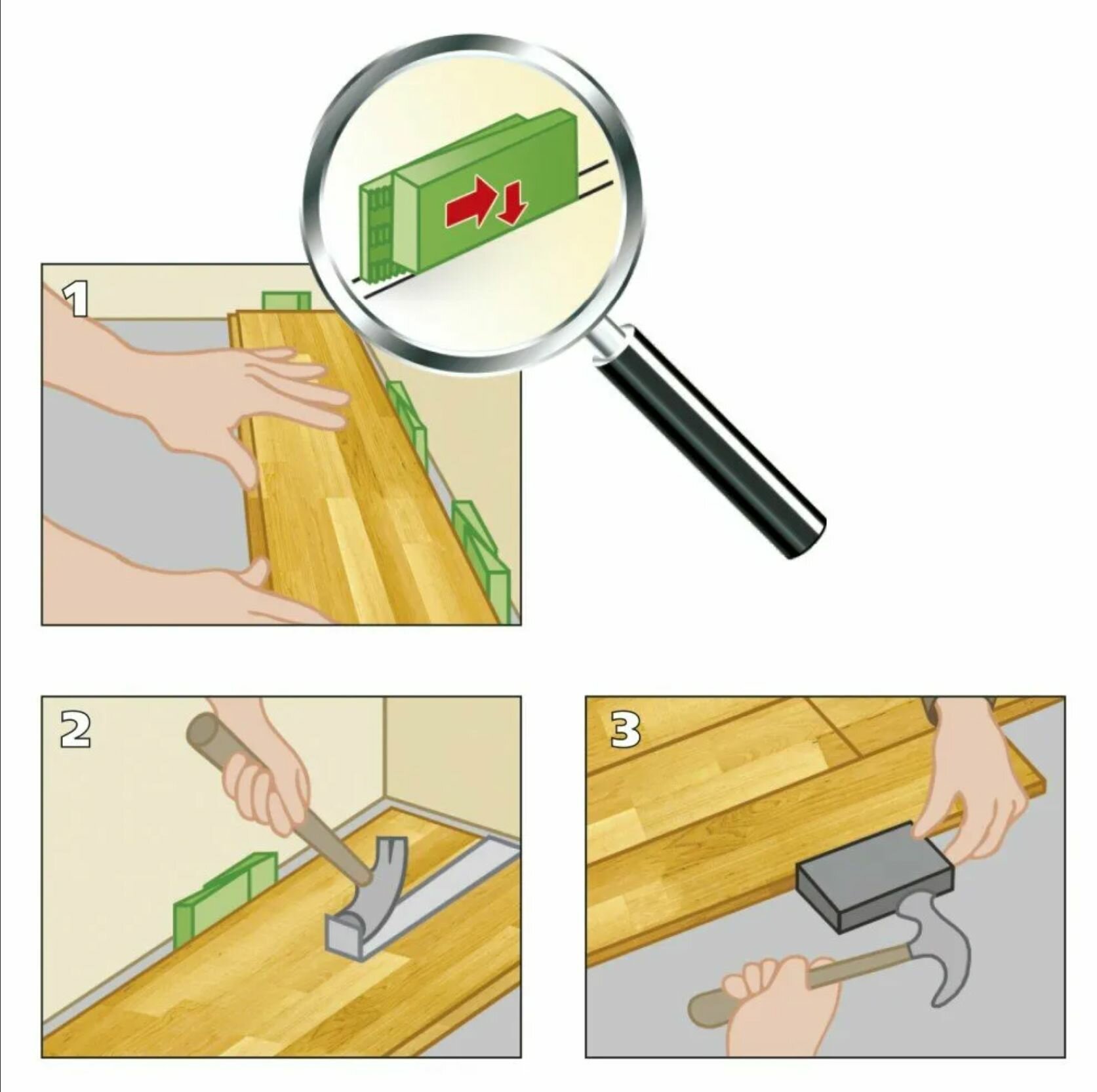 1

2

3