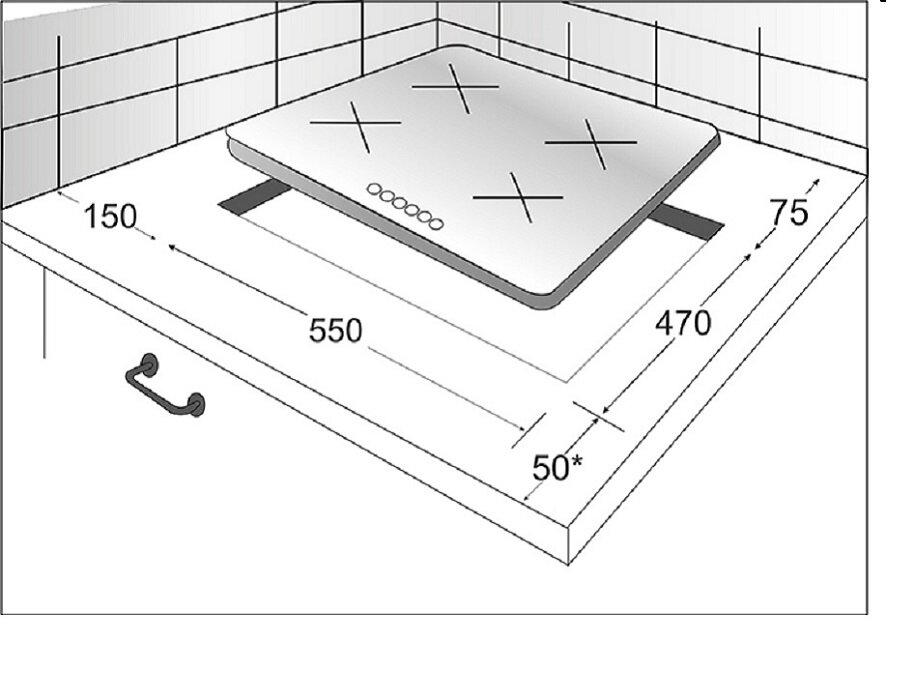 150
75
550
470
50*