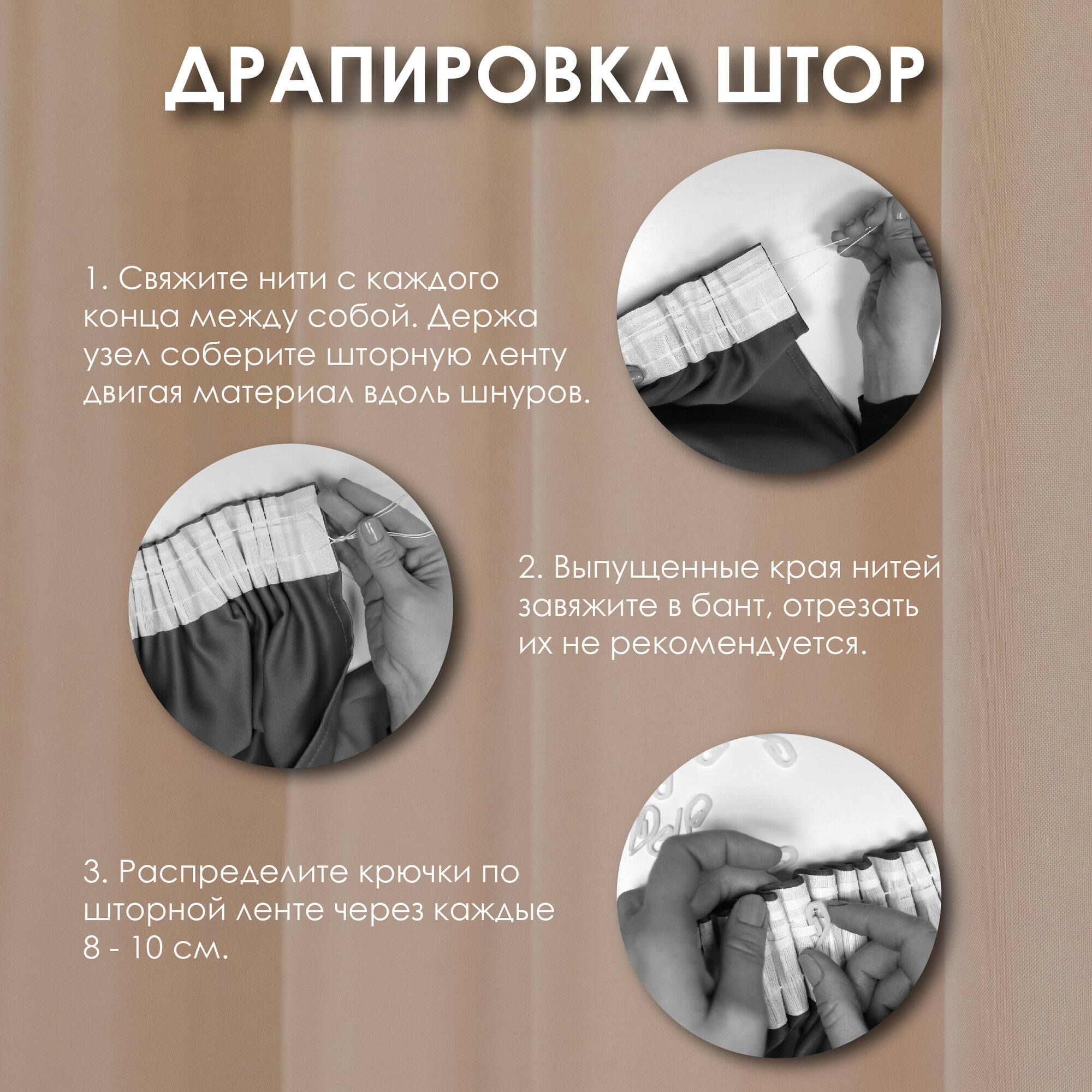 ДРАПИРОВКА ШТОР

1. Свяжите нити с каждого конца между собой. Держа узел соберите шторную ленту двигая материал вдоль шнуров.

2. Выпущенные края нитей завяжите в бант, отрезать их не рекомендуется.

3. Распределите крючки по шторной ленте через каждые 8 - 10 см.