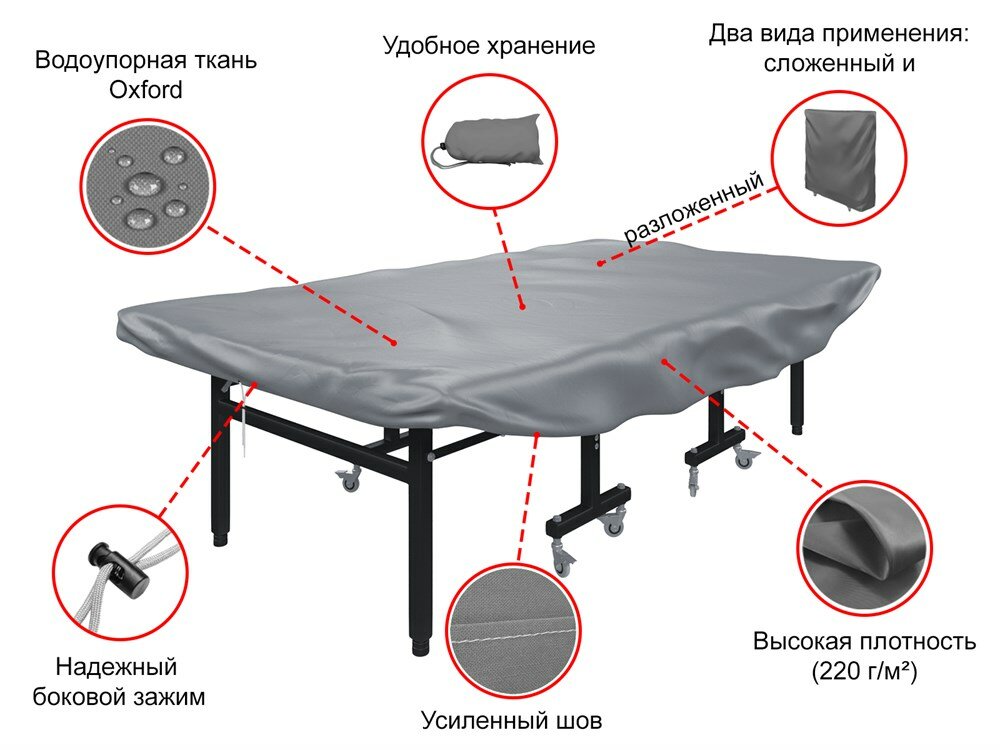 Водоупорная ткань Oxford

Удобное хранение

Два вида применения: сложенный и

разложенный

Надежный боковой зажим

Усиленный шов

Высокая плотность (220 г/м²)