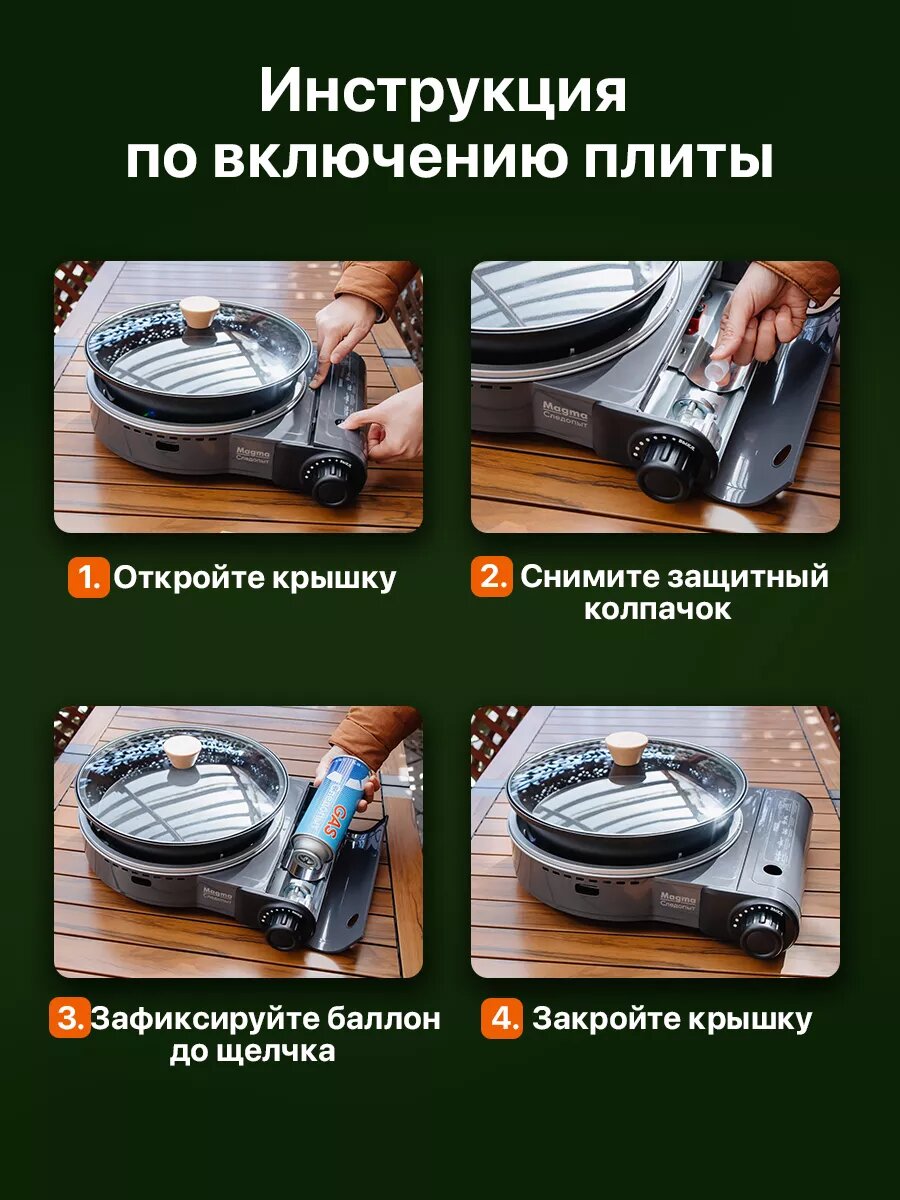 Инструкция по включению плиты

Magma Следопыт

1. Откройте крышку

Magma Следопыт

2. Снимите защитный колпачок

GAS

Magma Следопыт

3. Зафиксируйте баллон до щелчка

Magma Следопыт

4. Закройте крышку