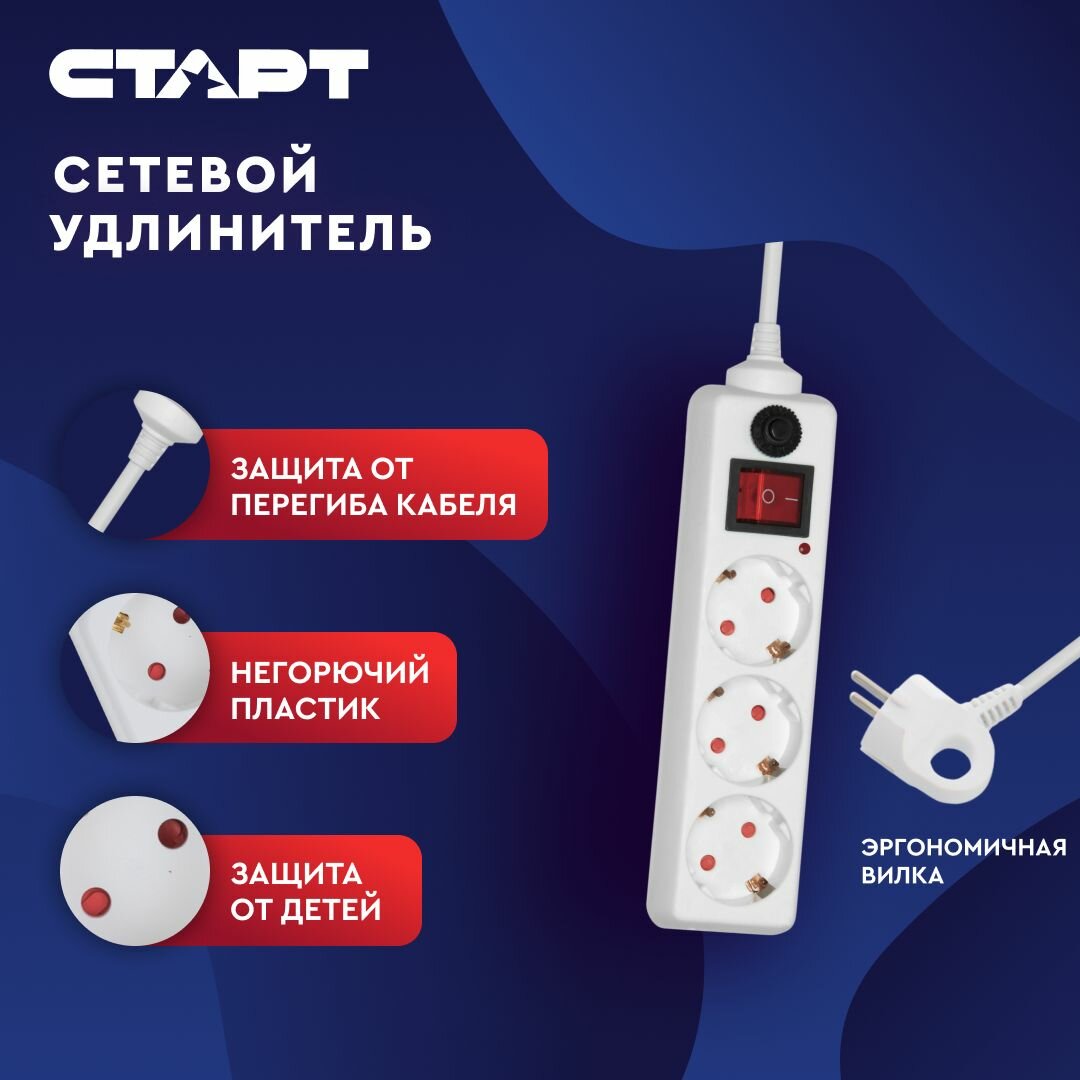 СТАРТ

СЕТЕВОЙ УДЛИНИТЕЛЬ

ЗАЩИТА ОТ ПЕРЕГИБА КАБЕЛЯ

НЕГОРЮЧИЙ ПЛАСТИК

ЗАЩИТА ОТ ДЕТЕЙ

ЭРГОНОМИЧНАЯ ВИЛКА