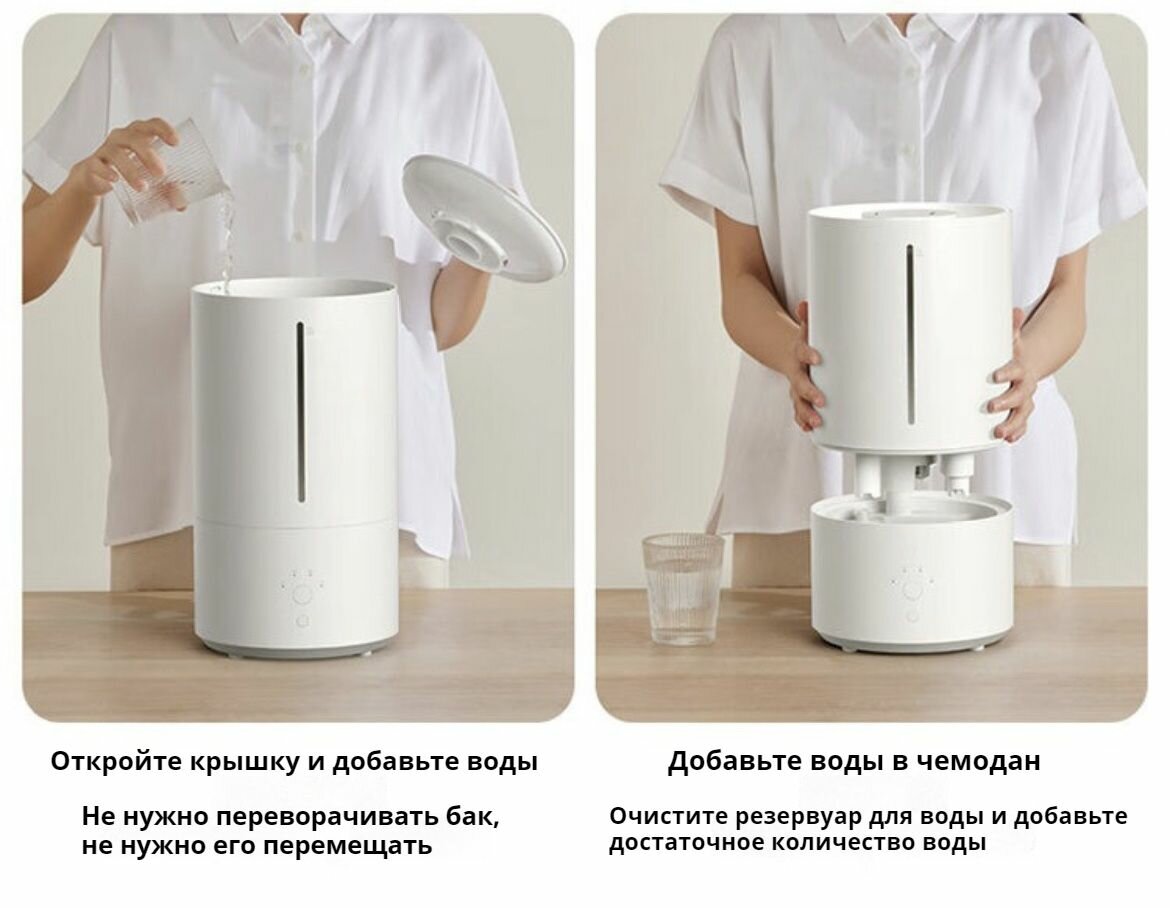 Откройте крышку и добавьте воды

Не нужно переворачивать бак, не нужно его перемещать

Добавьте воды в чемодан

Очистите резервуар для воды и добавьте достаточное количество воды