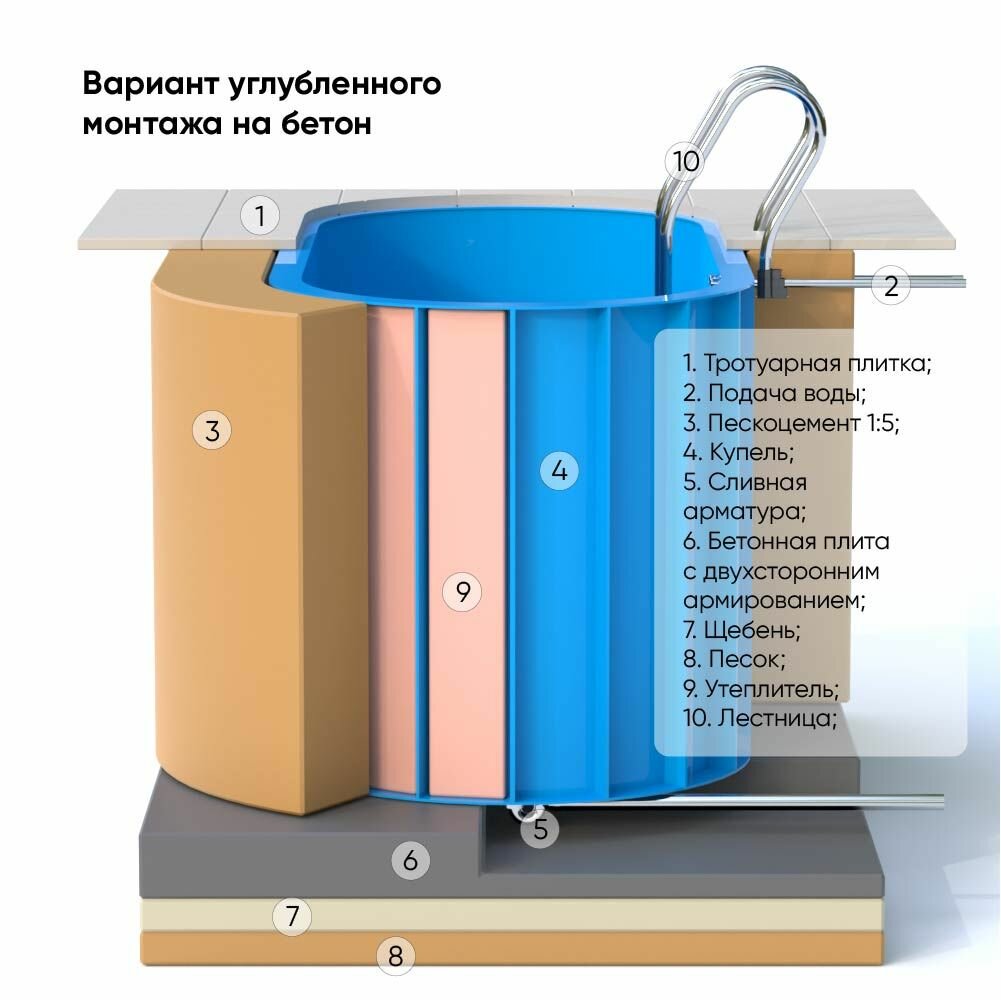 Вариант углубленного монтажа на бетон

10

1

2

3

4

9

5

6

7

8

1. Тротуарная плитка;
2. Подача воды;
3. Пескоцемент 1:5;
4. Купель;
5. Сливная арматура;
6. Бетонная плита с двухсторонним армированием;
7. Щебень;
8. Песок;
9. Утеплитель;
10. Лестница;