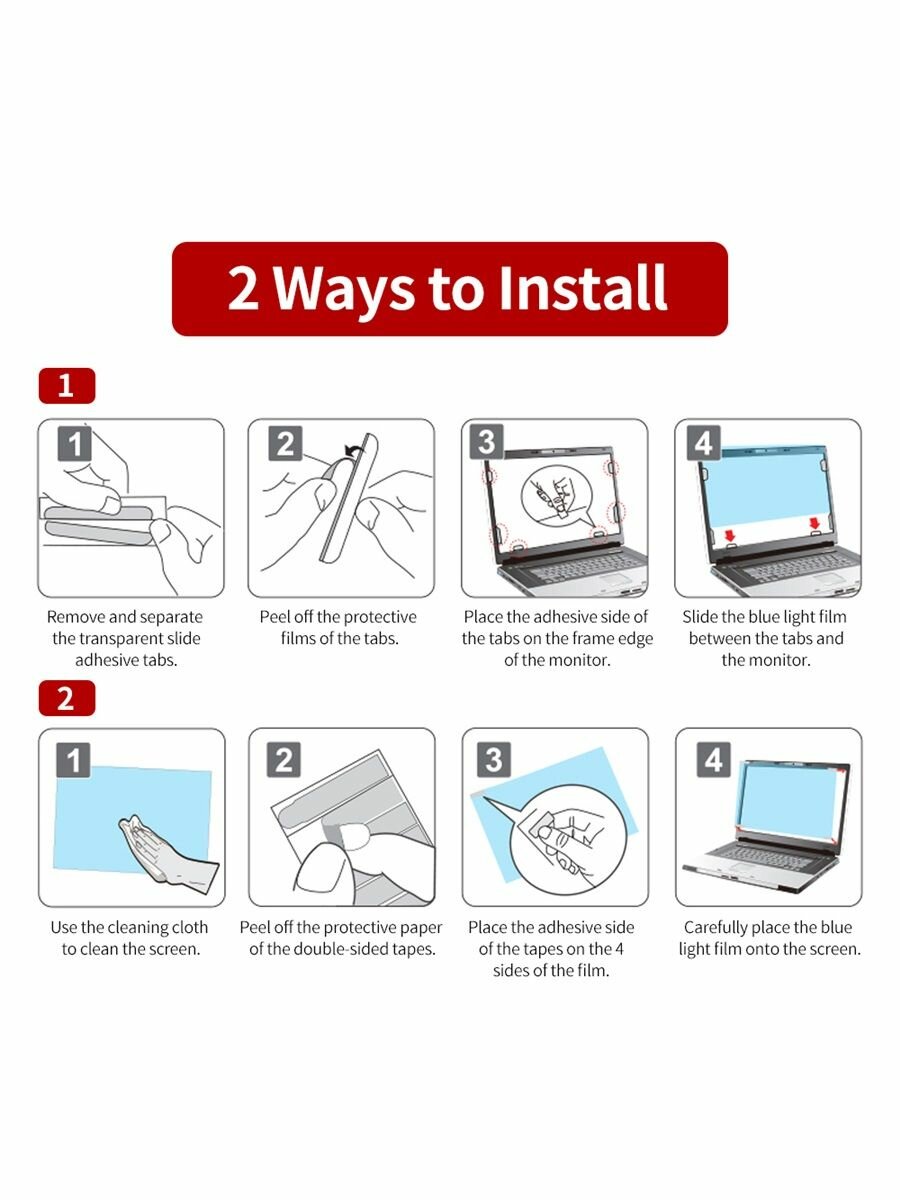 2 Ways to Install

1

1

Remove and separate the transparent slide adhesive tabs.

2

Peel off the protective films of the tabs.

3

Place the adhesive side of the tabs on the frame edge of the monitor.

4

Slide the blue light film between the tabs and the monitor.

2

1

Use the cleaning cloth to clean the screen.

2

Peel off the protective paper of the double-sided tapes.

3

Place the adhesive side of the tapes on the 4 sides of the film.

4

Carefully place the blue light film onto the screen.