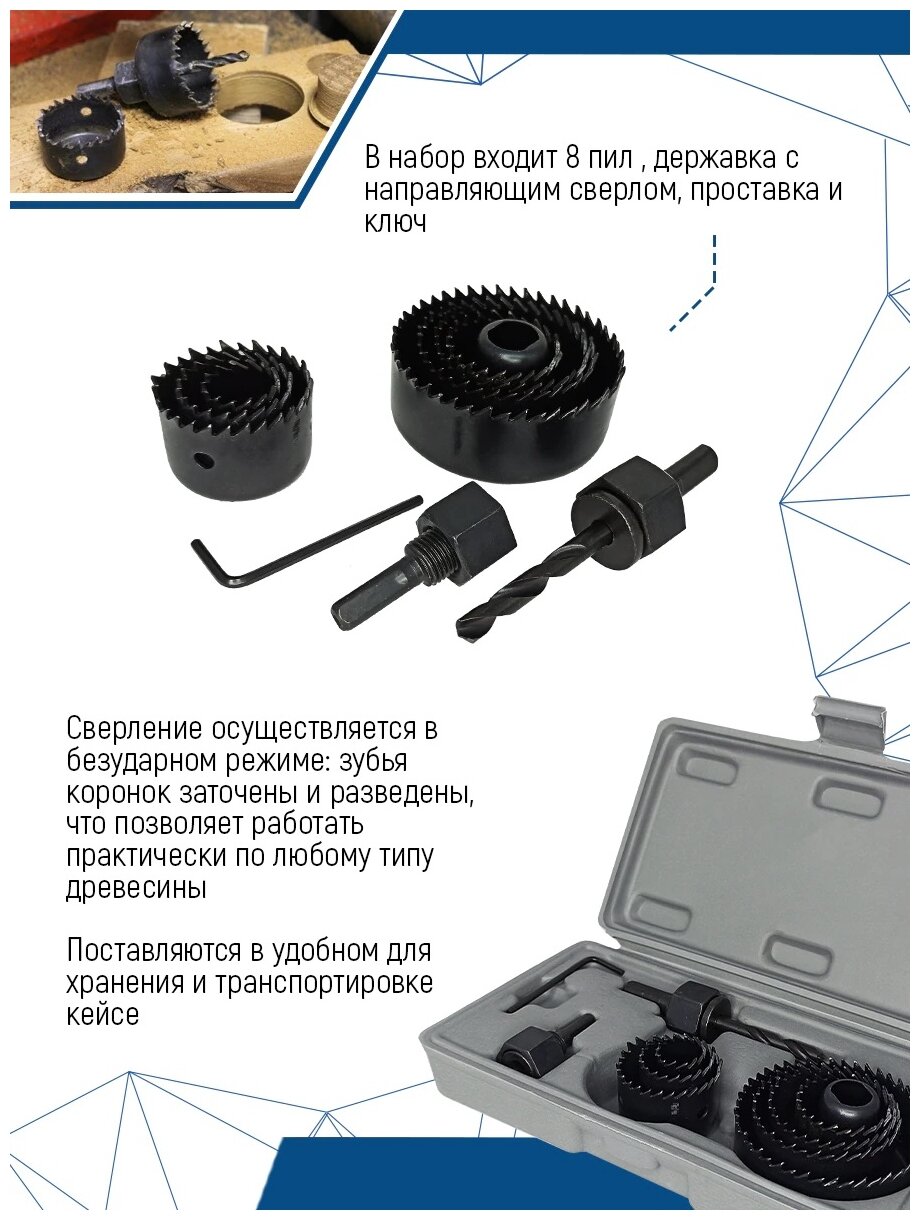 В набор входит 8 пил , державка с направляющим сверлом, проставка и ключ

Сверление осуществляется в безударном режиме: зубья коронок заточены и разведены, что позволяет работать практически по любому типу древесины

Поставляются в удобном для хранения и транспортировке кейсе