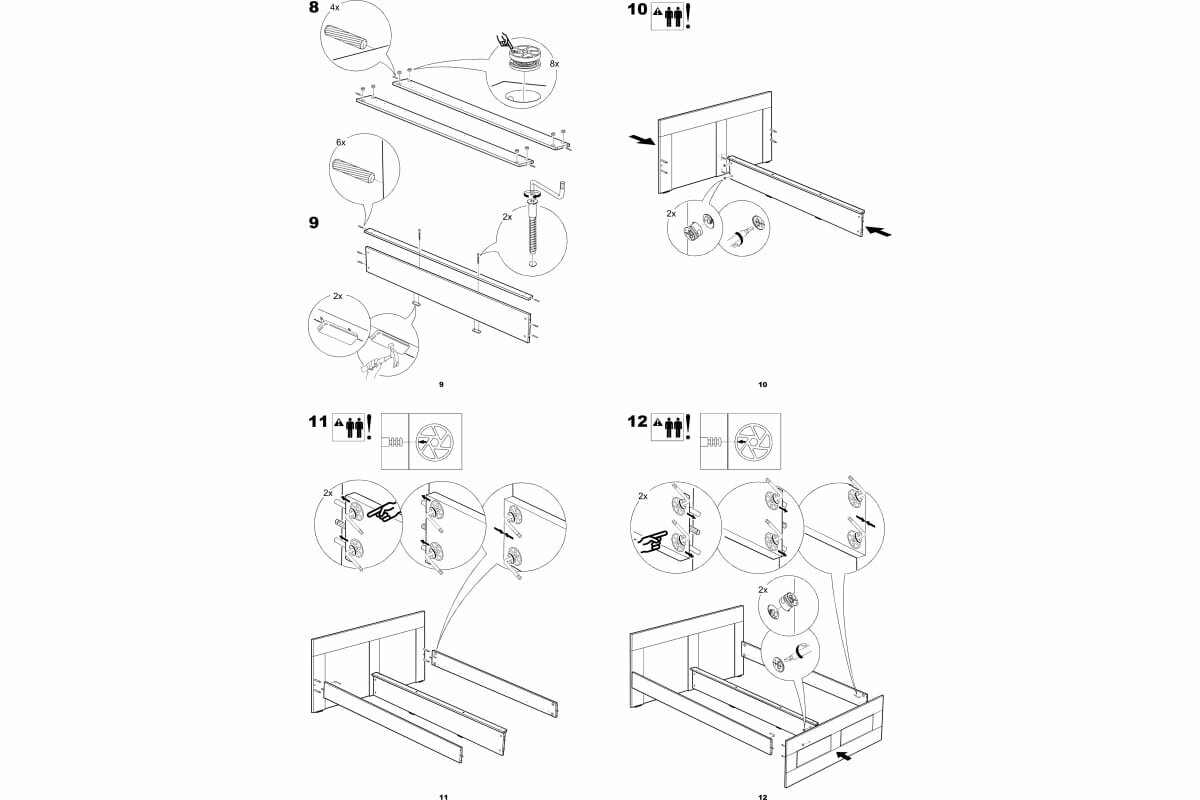 8

4x

8x

6x

9

2x

2x

9

10

2x

10

11

2x

11

12

2x

2x

12