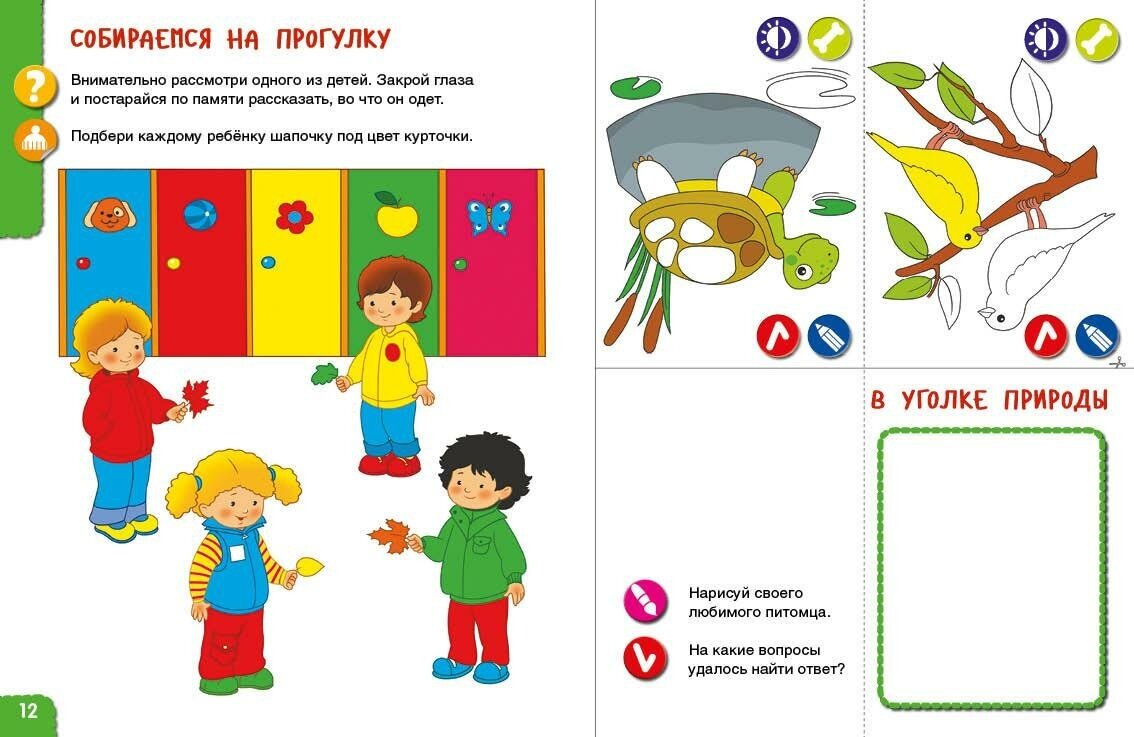 СОБИРАЕМСЯ НА ПРОГУЛКУ

Внимательно рассмотри одного из детей. Закрой глаза и постарайся по памяти рассказать, во что он одет.

Подбери каждому ребёнку шапочку под цвет курточки.

12

В УГОЛКЕ ПРИРОДЫ

Нарисуй своего любимого питомца.

На какие вопросы удалось найти ответ?