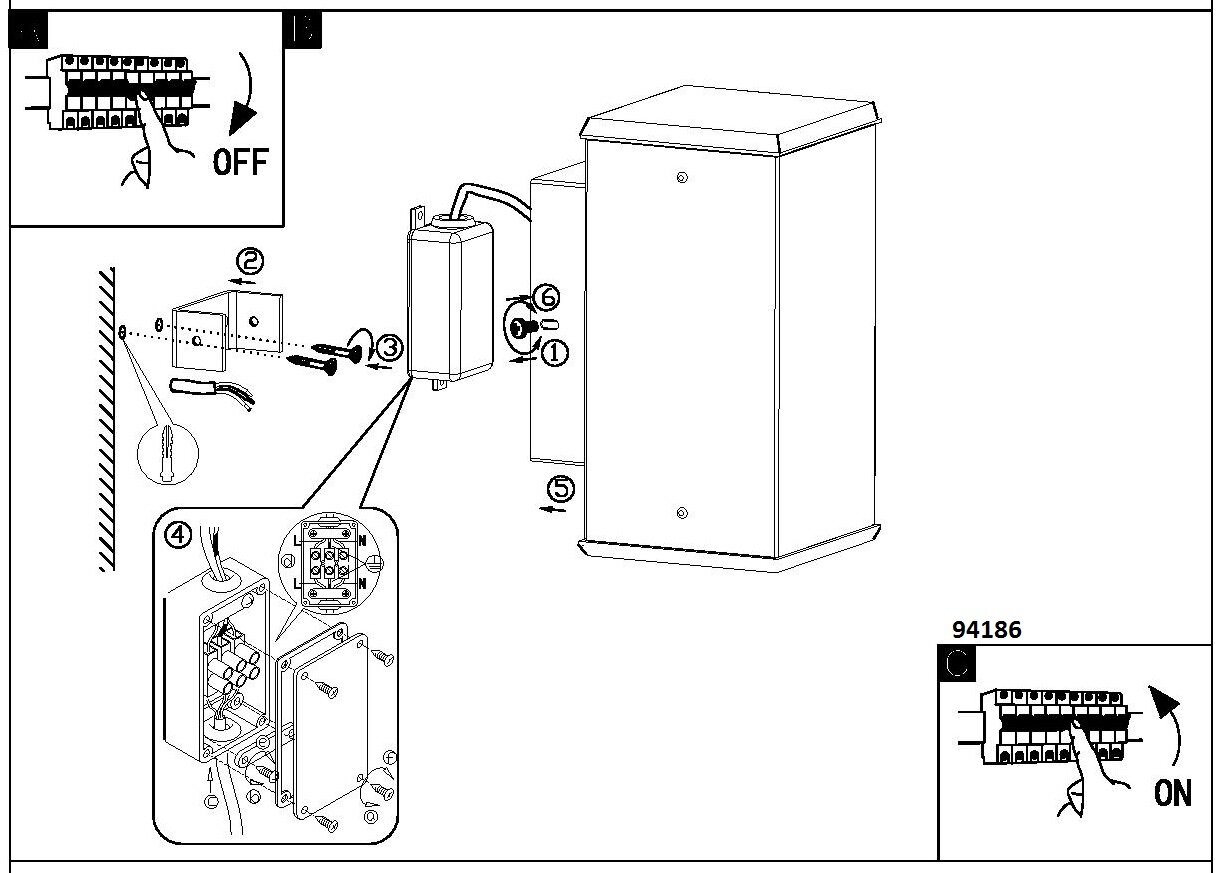 A

OFF

B

②

③

⑥

①

⑤

④

L N

L N

94186

C

ON