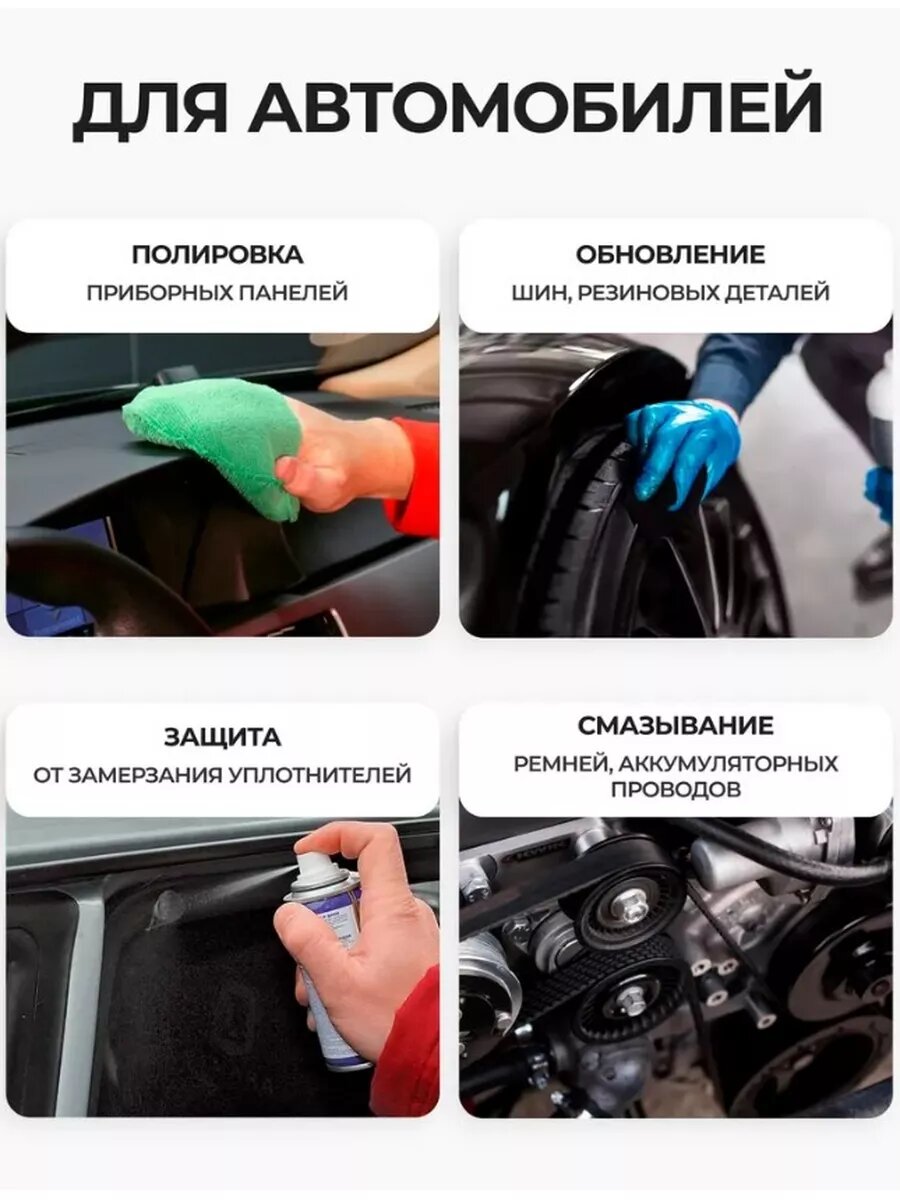 ДЛЯ АВТОМОБИЛЕЙ

ПОЛИРОВКА
ПРИБОРНЫХ ПАНЕЛЕЙ

ОБНОВЛЕНИЕ
ШИН, РЕЗИНОВЫХ ДЕТАЛЕЙ

ЗАЩИТА
ОТ ЗАМЕРЗАНИЯ УПЛОТНИТЕЛЕЙ

СМАЗЫВАНИЕ
РЕМНЕЙ, АККУМУЛЯТОРНЫХ ПРОВОДОВ