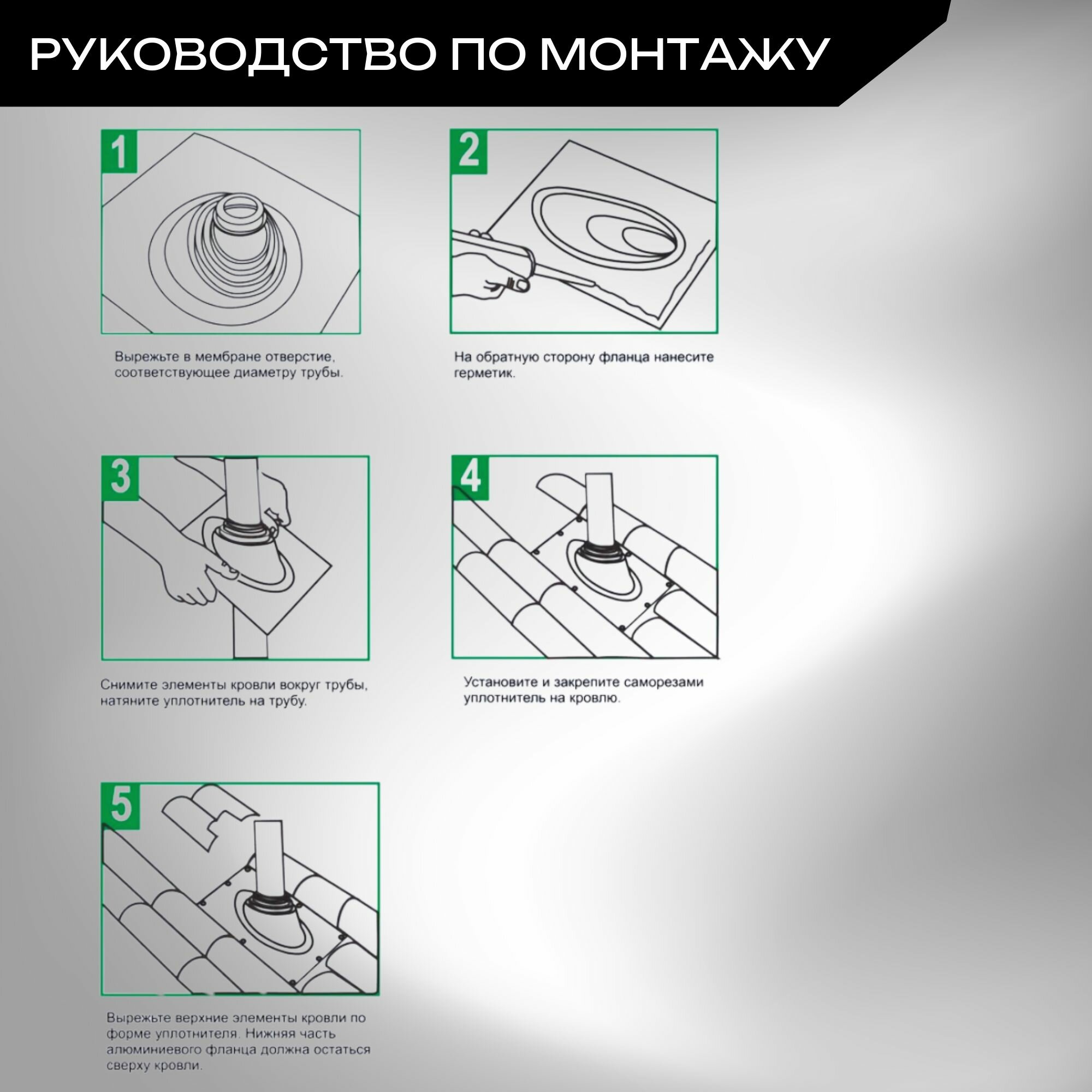 РУКОВОДСТВО ПО МОНТАЖУ

1

Вырежьте в мембране отверстие, соответствующее диаметру трубы.

2

На обратную сторону фланца нанесите герметик.

3

Снимите элементы кровли вокруг трубы, натяните уплотнитель на трубу.

4

Установите и закрепите саморезами уплотнитель на кровлю.

5

Вырежьте верхние элементы кровли по форме уплотнителя. Нижняя часть алюминиевого фланца должна остаться сверху кровли.