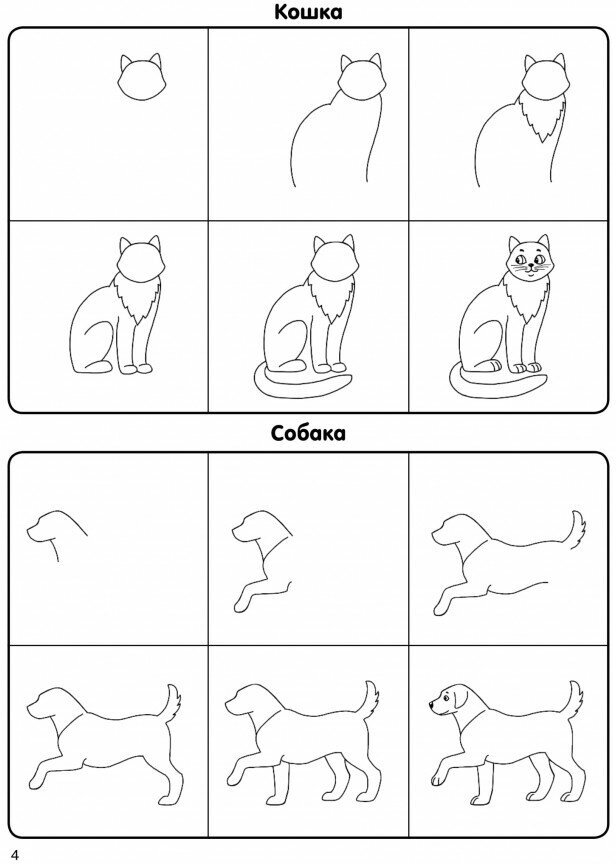 Кошка

Собака

4