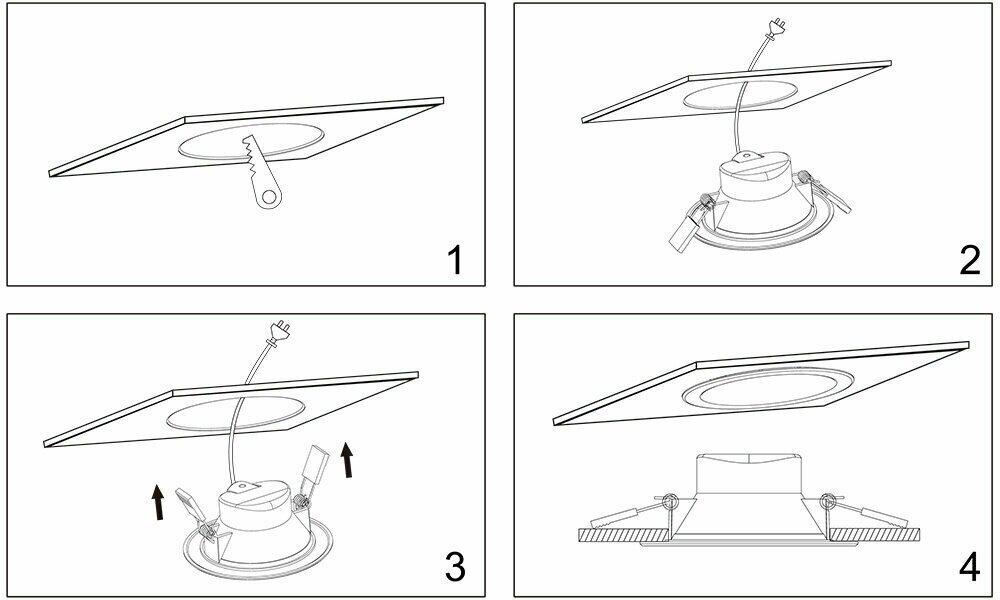 1

2

3

4