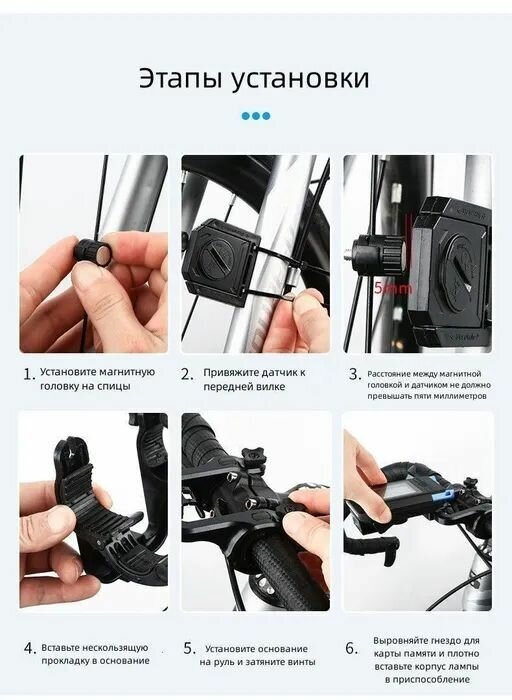 Этапы установки

5mm

1. Установите магнитную головку на спицы

2. Привяжите датчик к передней вилке

3. Расстояние между магнитной головкой и датчиком не должно превышать пяти миллиметров

4. Вставьте нескользящую прокладку в основание

5. Установите основание на руль и затяните винты

6. Выровняйте гнездо для карты памяти и плотно вставьте корпус лампы в приспособление