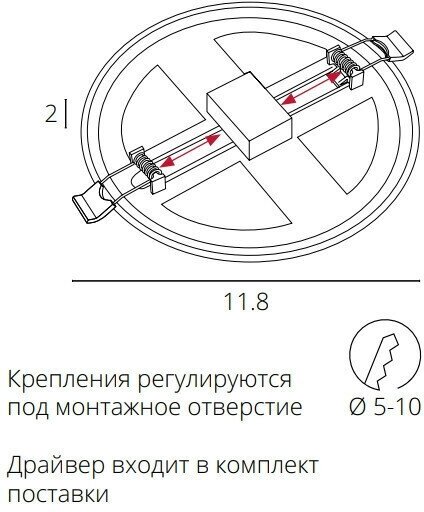 2

11.8

Крепления регулируются под монтажное отверстие

Ø 5-10

Драйвер входит в комплект поставки