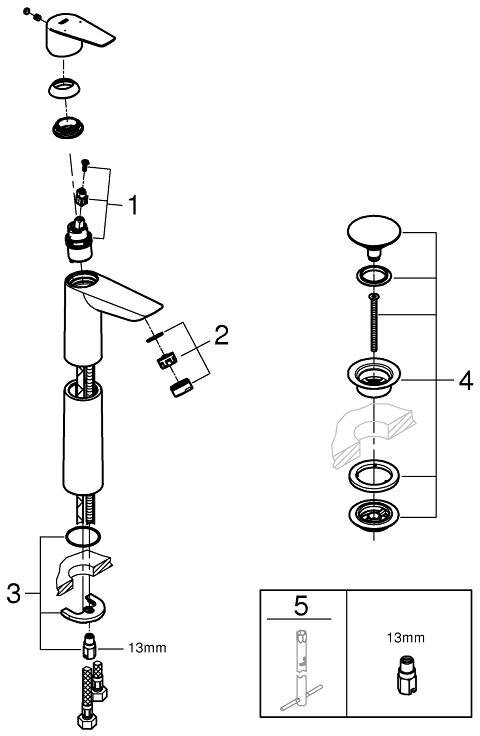 1

2

3

13mm

4

5

13mm