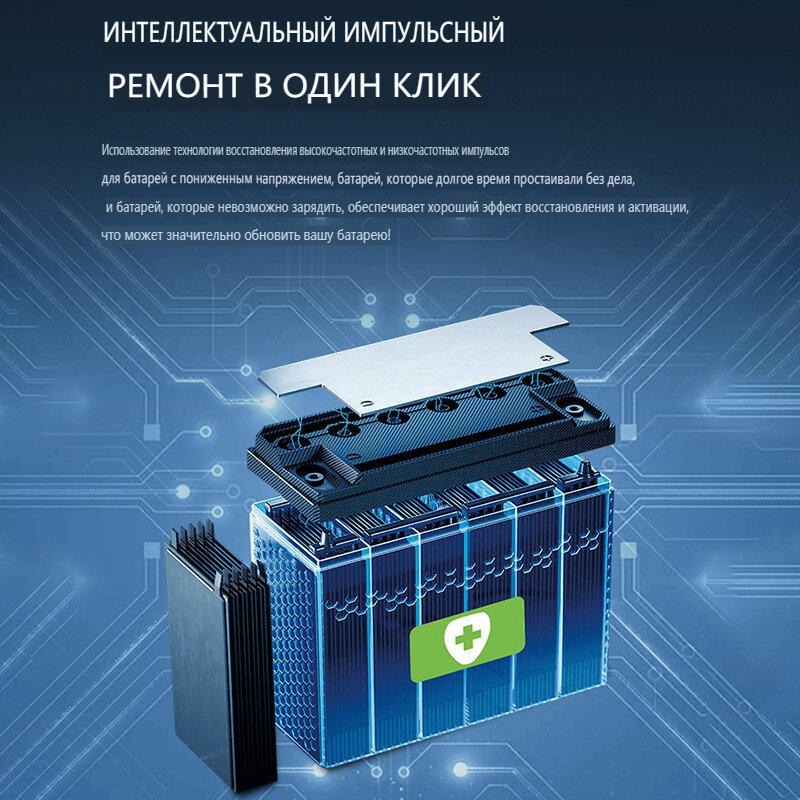 ИНТЕЛЛЕКТУАЛЬНЫЙ ИМПУЛЬСНЫЙ

РЕМОНТ В ОДИН КЛИК

Использование технологии восстановления высокочастотных и низкочастотных импульсов для батарей с пониженным напряжением, батарей, которые долгое время простаивали без дела, и батарей, которые невозможно зарядить, обеспечивает хороший эффект восстановления и активации, что может значительно обновить вашу батарею!