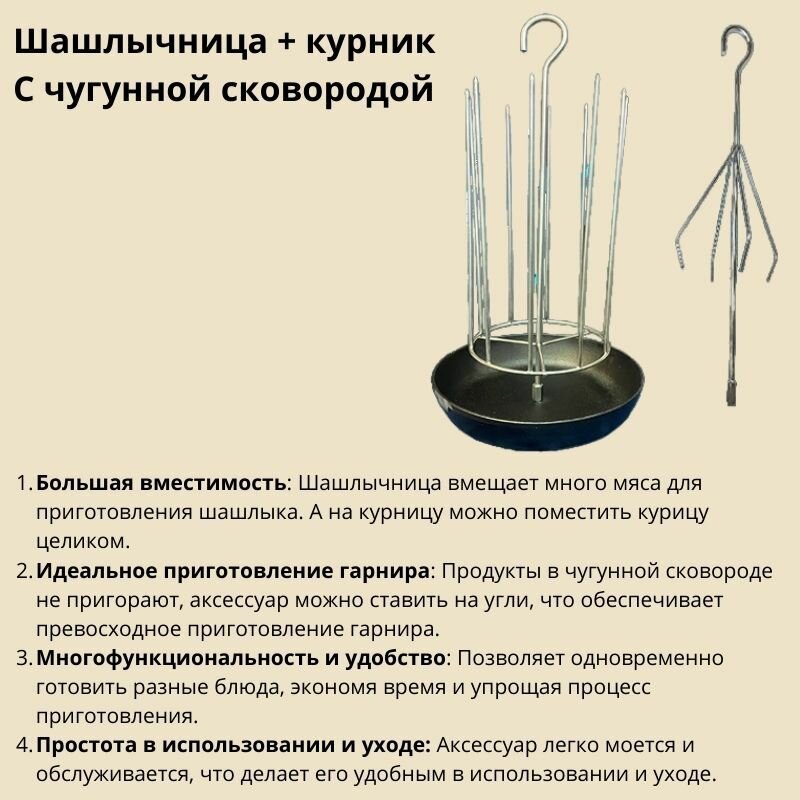 Шашлычница + курник
С чугунной сковородой

1. **Большая вместимость**: Шашлычница вмещает много мяса для приготовления шашлыка. А на курницу можно поместить курицу целиком.
2. **Идеальное приготовление гарнира**: Продукты в чугунной сковороде не пригорают, аксессуар можно ставить на угли, что обеспечивает превосходное приготовление гарнира.
3. **Многофункциональность и удобство**: Позволяет одновременно готовить разные блюда, экономя время и упрощая процесс приготовления.
4. **Простота в использовании и уходе:** Аксессуар легко моется и обслуживается, что делает его удобным в использовании и уходе.