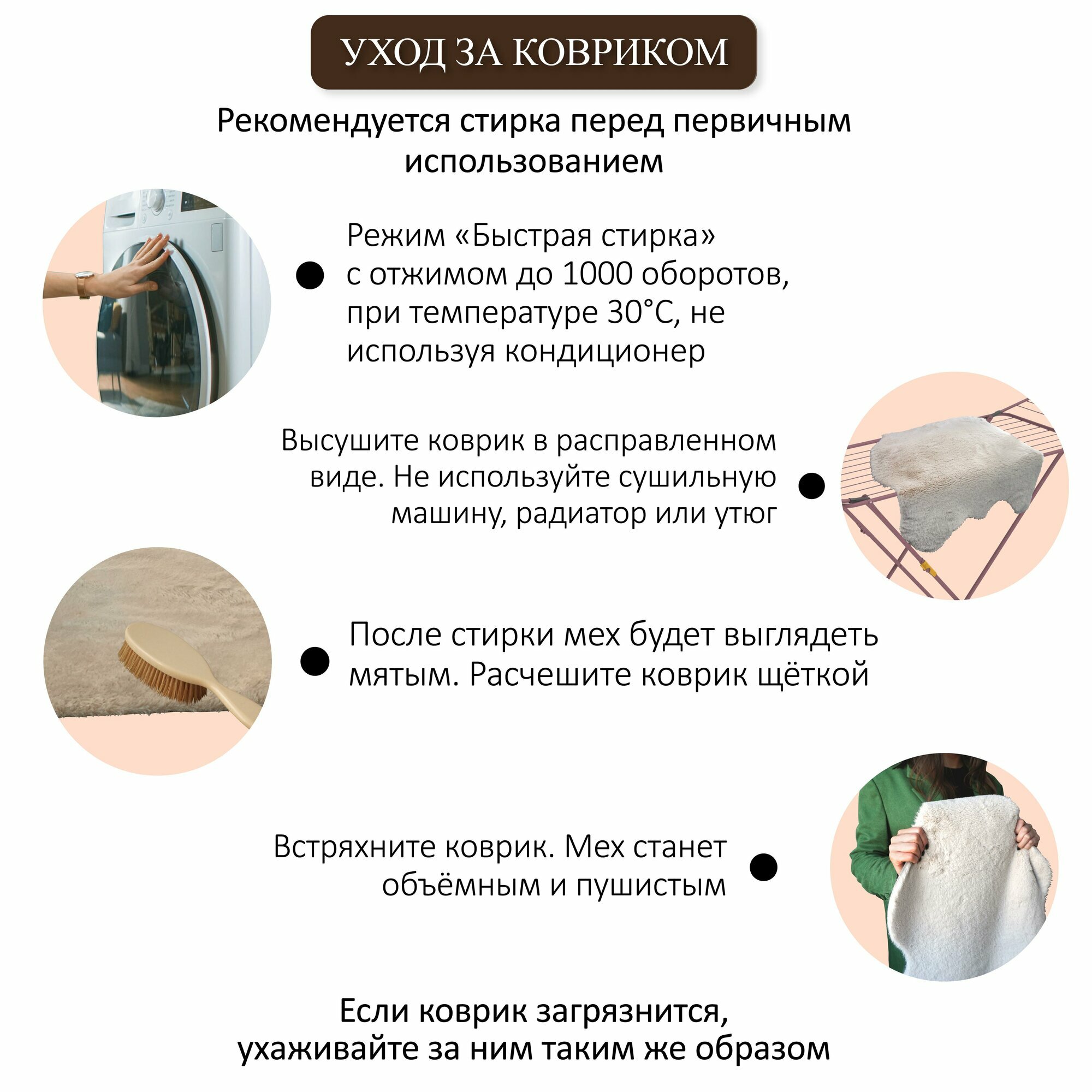 УХОД ЗА КОВРИКОМ

Рекомендуется стирка перед первичным использованием

Режим «Быстрая стирка» с отжимом до 1000 оборотов, при температуре 30°C, не используя кондиционер

Высушите коврик в расправленном виде. Не используйте сушильную машину, радиатор или утюг

После стирки мех будет выглядеть мятым. Расчешите коврик щёткой

Встряхните коврик. Мех станет объёмным и пушистым

Если коврик загрязнится, ухаживайте за ним таким же образом