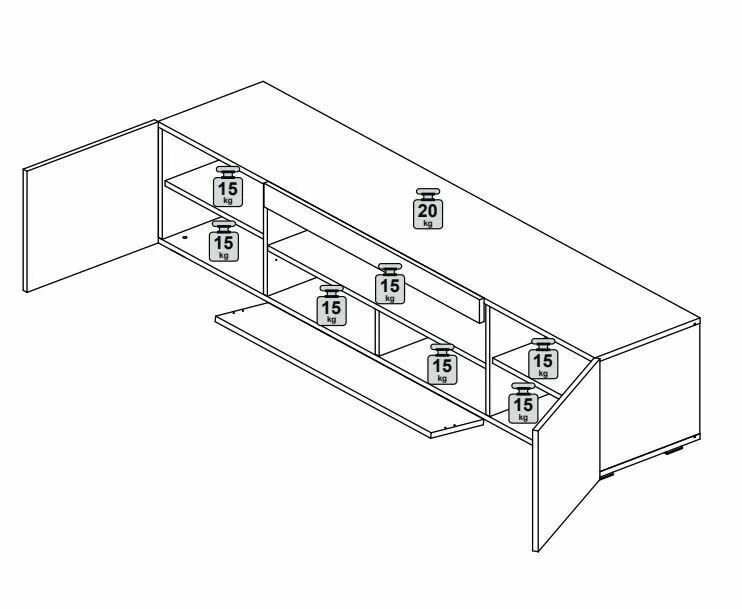 15
kg

20
kg

15
kg

15
kg

15
kg

15
kg

15
kg

15
kg